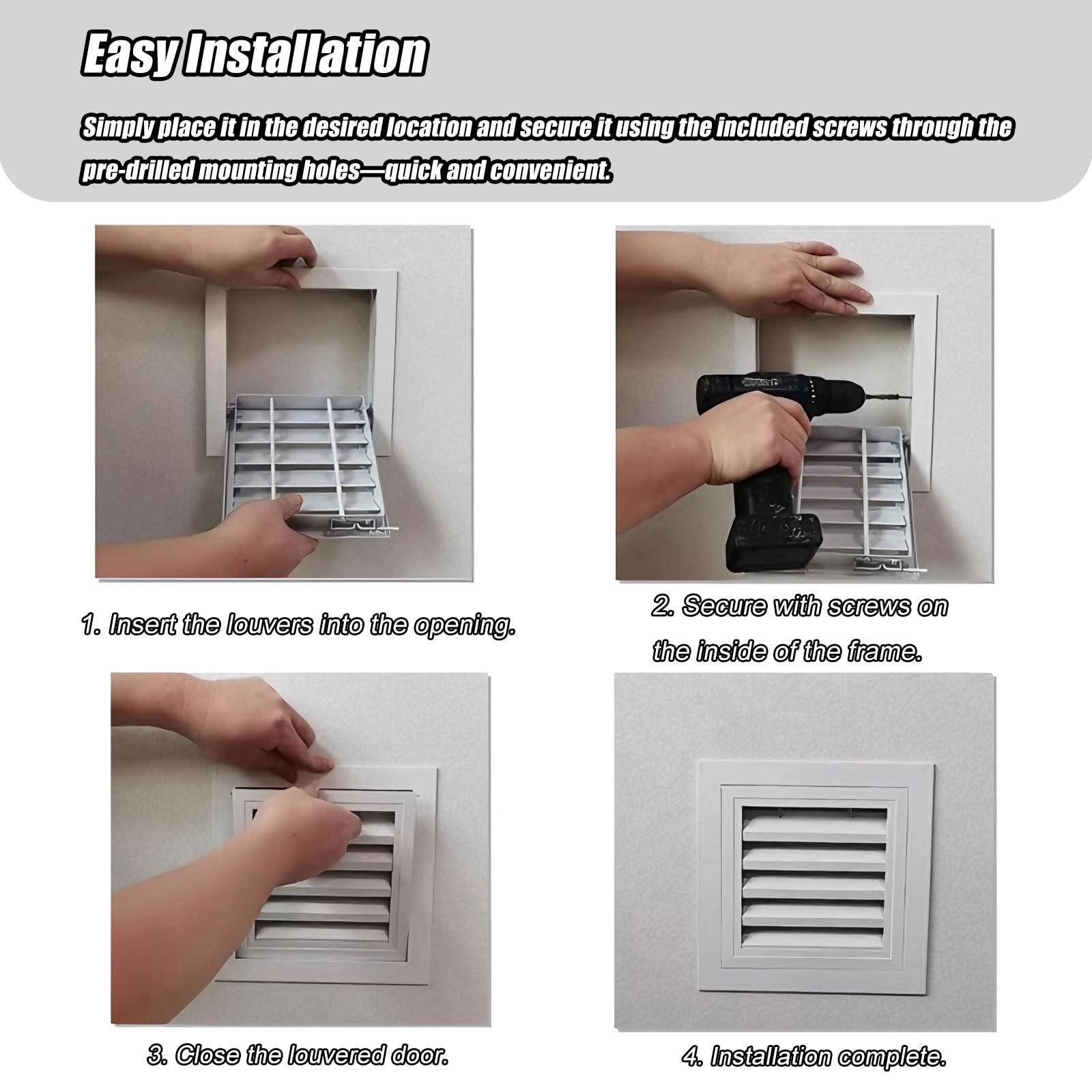 Easy Installation

Simply place it in the desired location and secure it using the included screws through the pre-drilled mounting holes—quick and convenient.

1. Insert the louvers into the opening.

2. Secure with screws on the inside of the frame.

3. Close the louvered door.

4. Installation complete.