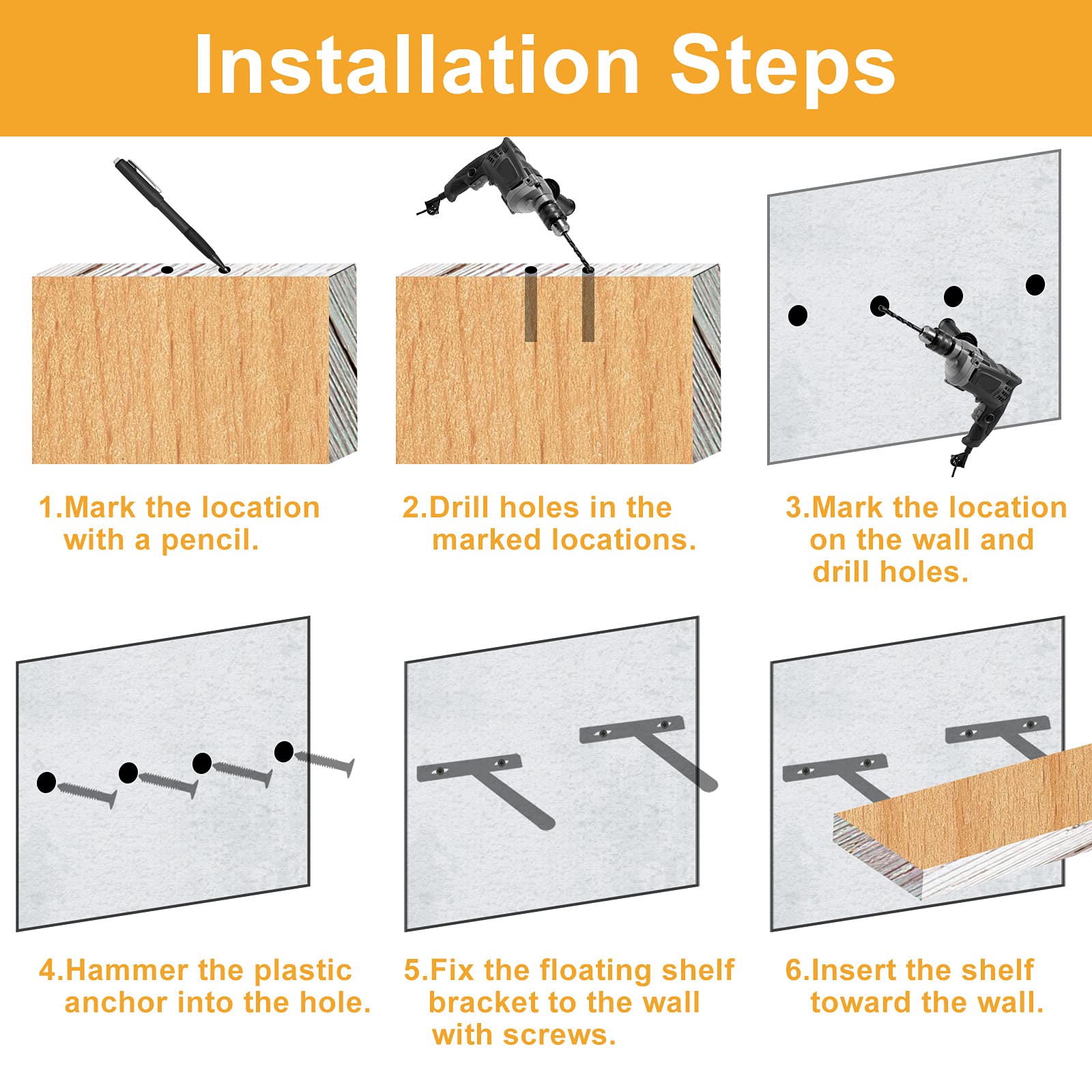 Installation Steps

1.Mark the location with a pencil.

2.Drill holes in the marked locations.

3.Mark the location on the wall and drill holes.

4.Hammer the plastic anchor into the hole.

5.Fix the floating shelf bracket to the wall with screws.

6.Insert the shelf toward the wall.