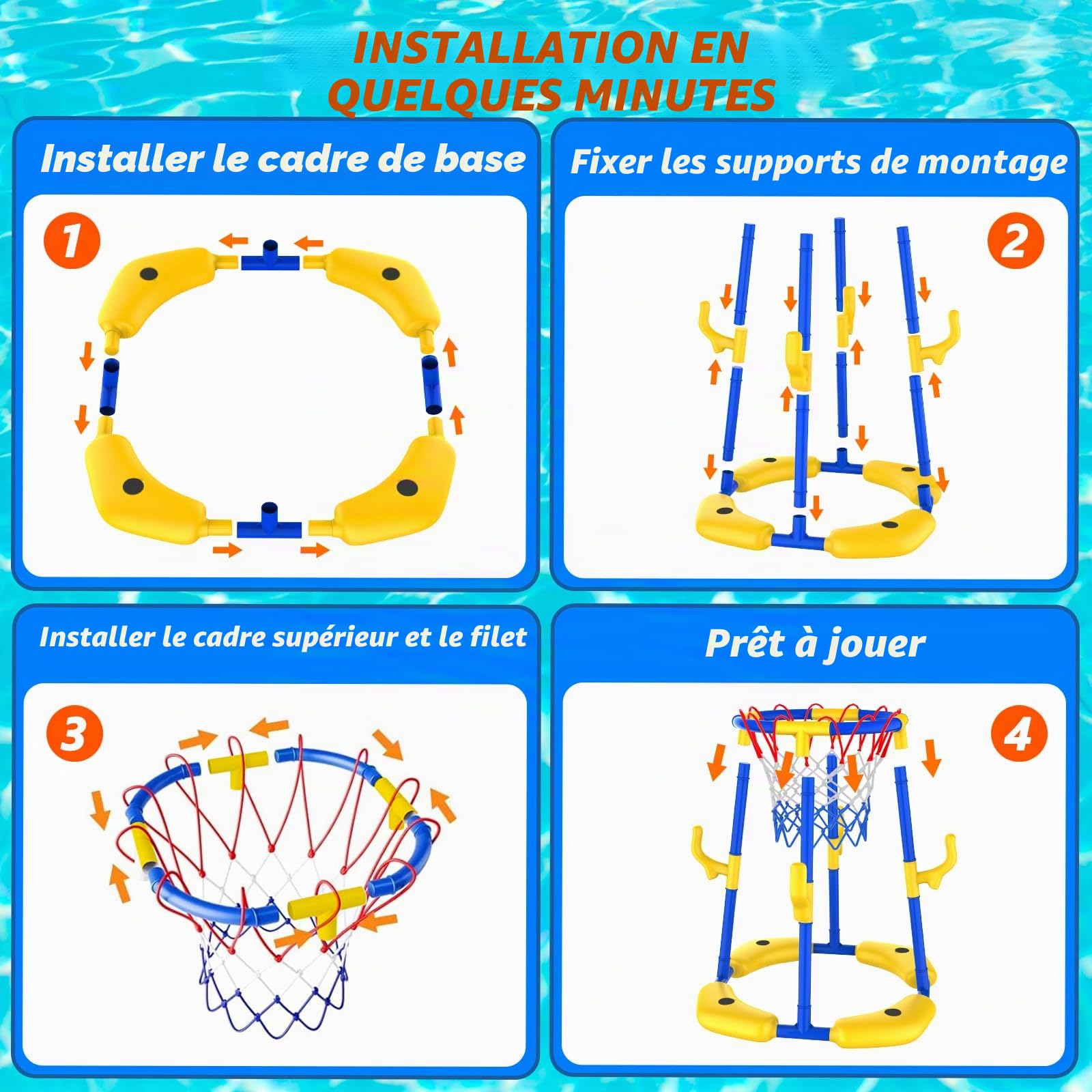 INSTALLATION EN QUELQUES MINUTES

Installer le cadre de base

1

Fixer les supports de montage

2

Installer le cadre supérieur et le filet

3

Prêt à jouer

4