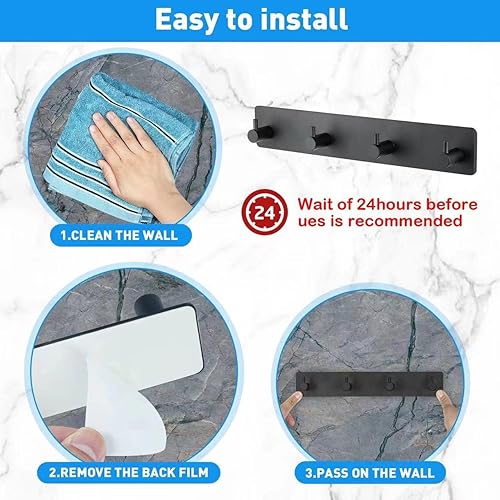 Easy to install

1.CLEAN THE WALL

24

Wait of 24hours before ues is recommended

2.REMOVE THE BACK FILM

3.PASS ON THE WALL