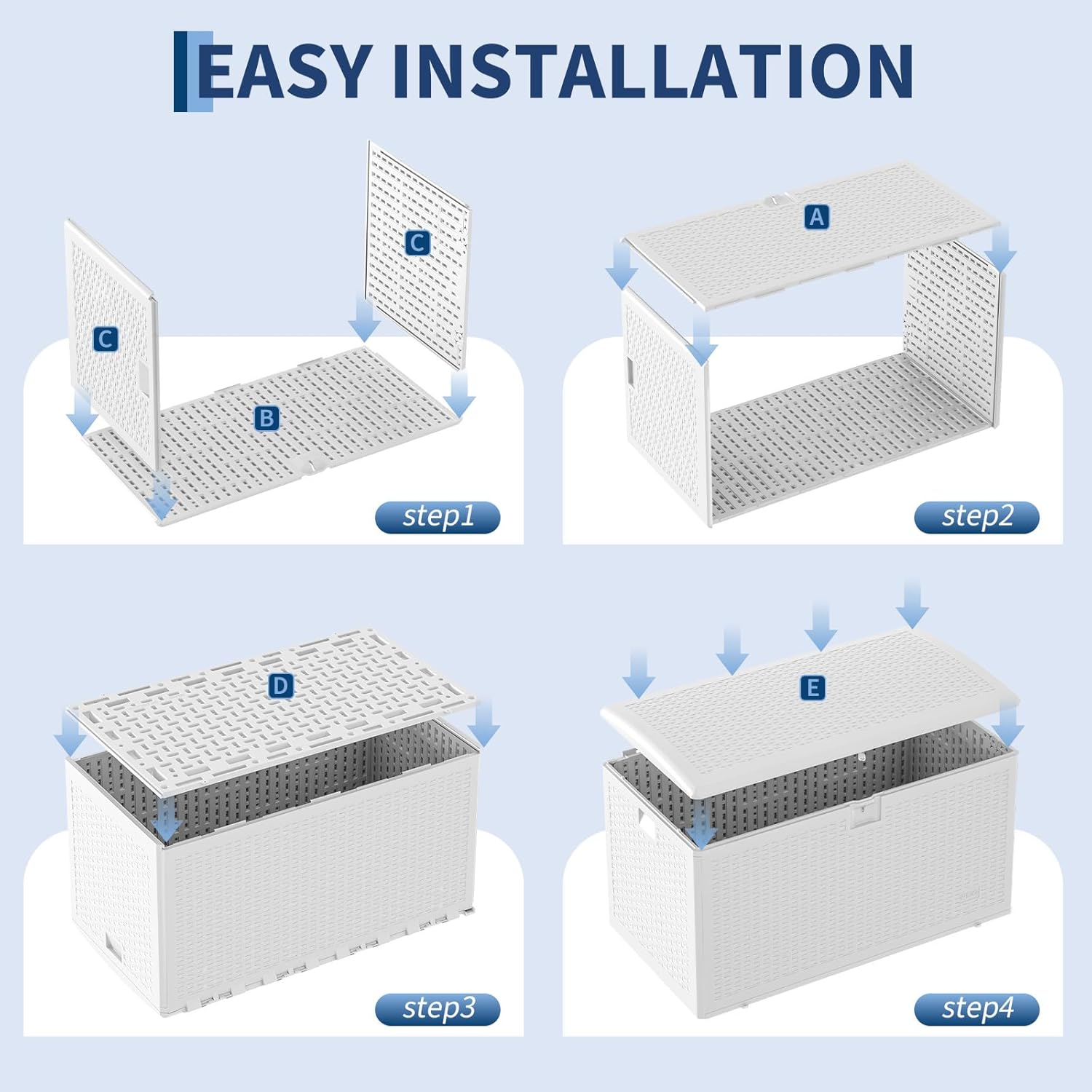 EASY INSTALLATION

C

C

B

step1

A

step2

D

step3

E

step4