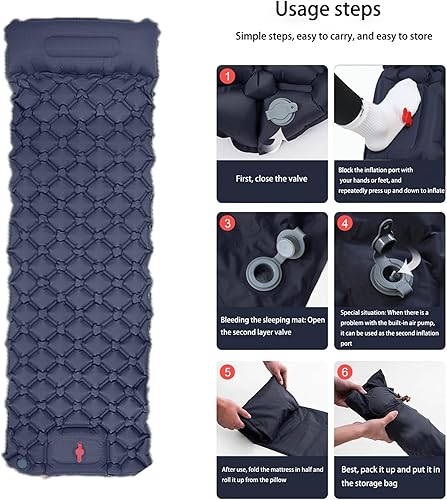 Usage steps

Simple steps, easy to carry, and easy to store

1

First, close the valve

Block the inflation port with your hands or feet, and repeatedly press up and down to inflate

3

Bleeding the sleeping mat: Open the second layer valve

4

Special situation: When there is a problem with the built-in air pump, it can be used as the second inflation port

5

After use, fold the mattress in half and roll it up from the pillow

6

Best, pack it up and put it in the storage bag