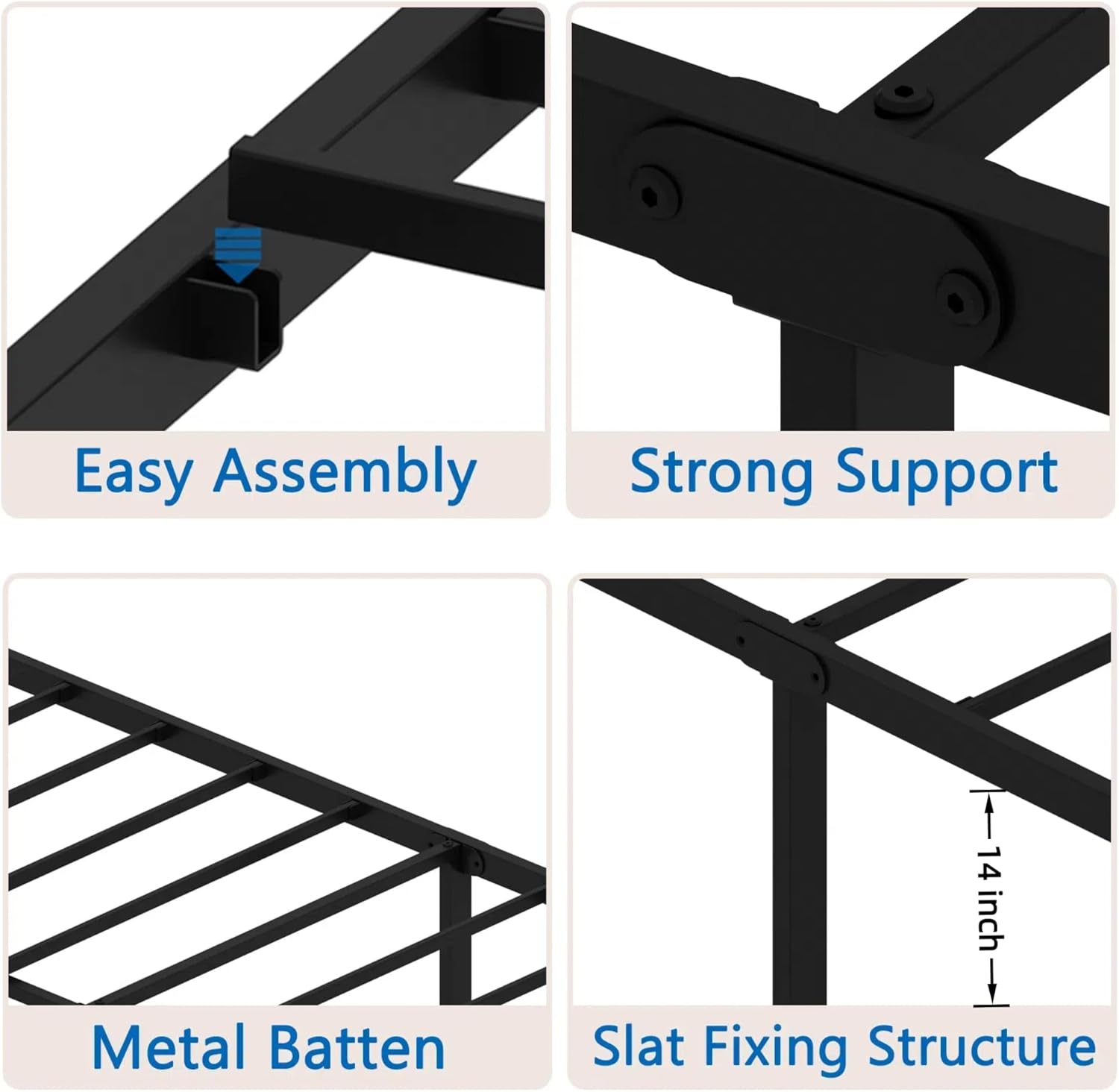 Easy Assembly

Strong Support

Metal Batten

14 inch

Slat Fixing Structure