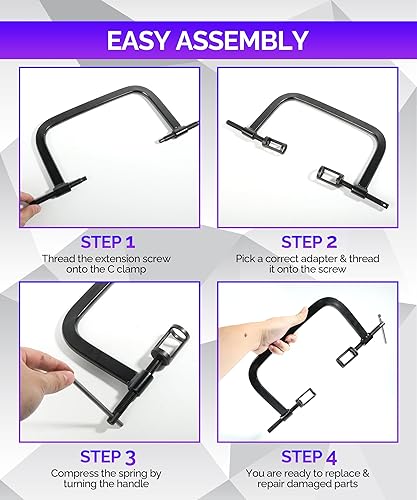 EASY ASSEMBLY

STEP 1
Thread the extension screw onto the C clamp

STEP 2
Pick a correct adapter & thread it onto the screw

STEP 3
Compress the spring by turning the handle

STEP 4
You are ready to replace & repair damaged parts