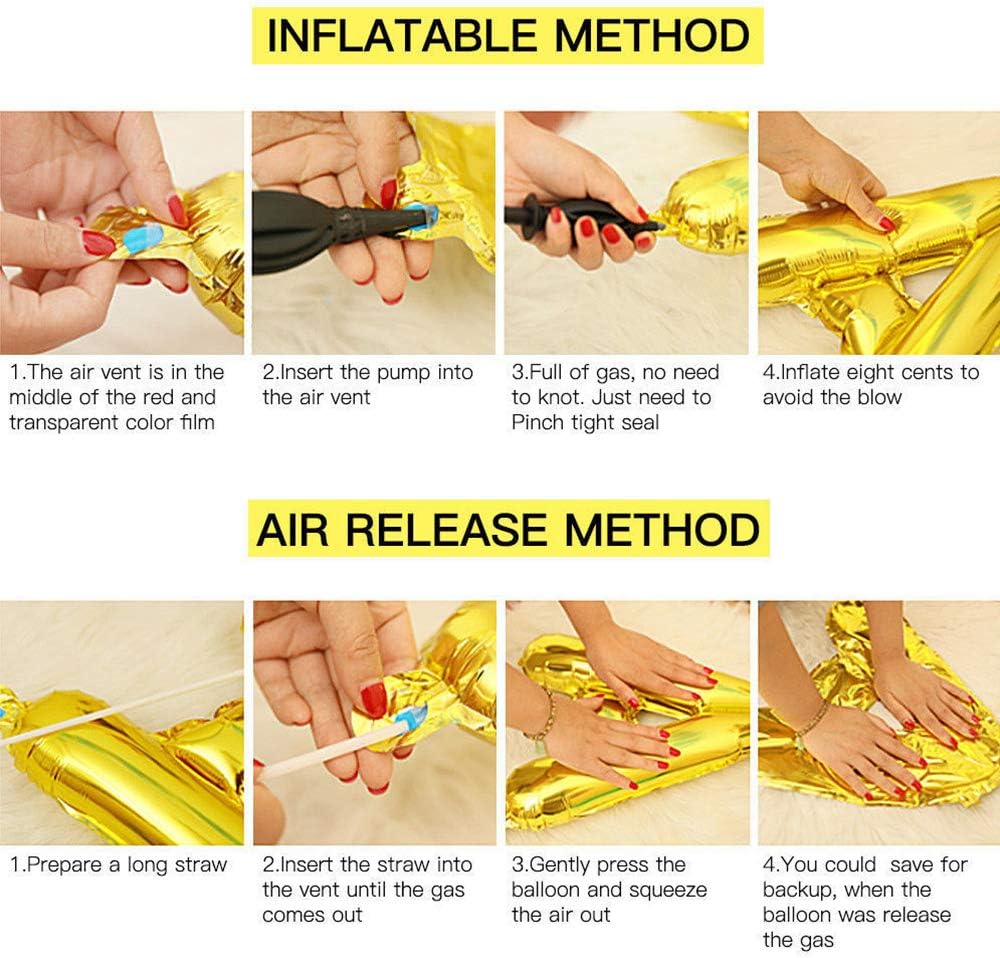 INFLATABLE METHOD

1.The air vent is in the middle of the red and transparent color film

2.Insert the pump into the air vent

3.Full of gas, no need to knot. Just need to Pinch tight seal

4.Inflate eight cents to avoid the blow

AIR RELEASE METHOD

1.Prepare a long straw

2.Insert the straw into the vent until the gas comes out

3.Gently press the balloon and squeeze the air out

4.You could save for backup, when the balloon was release the gas