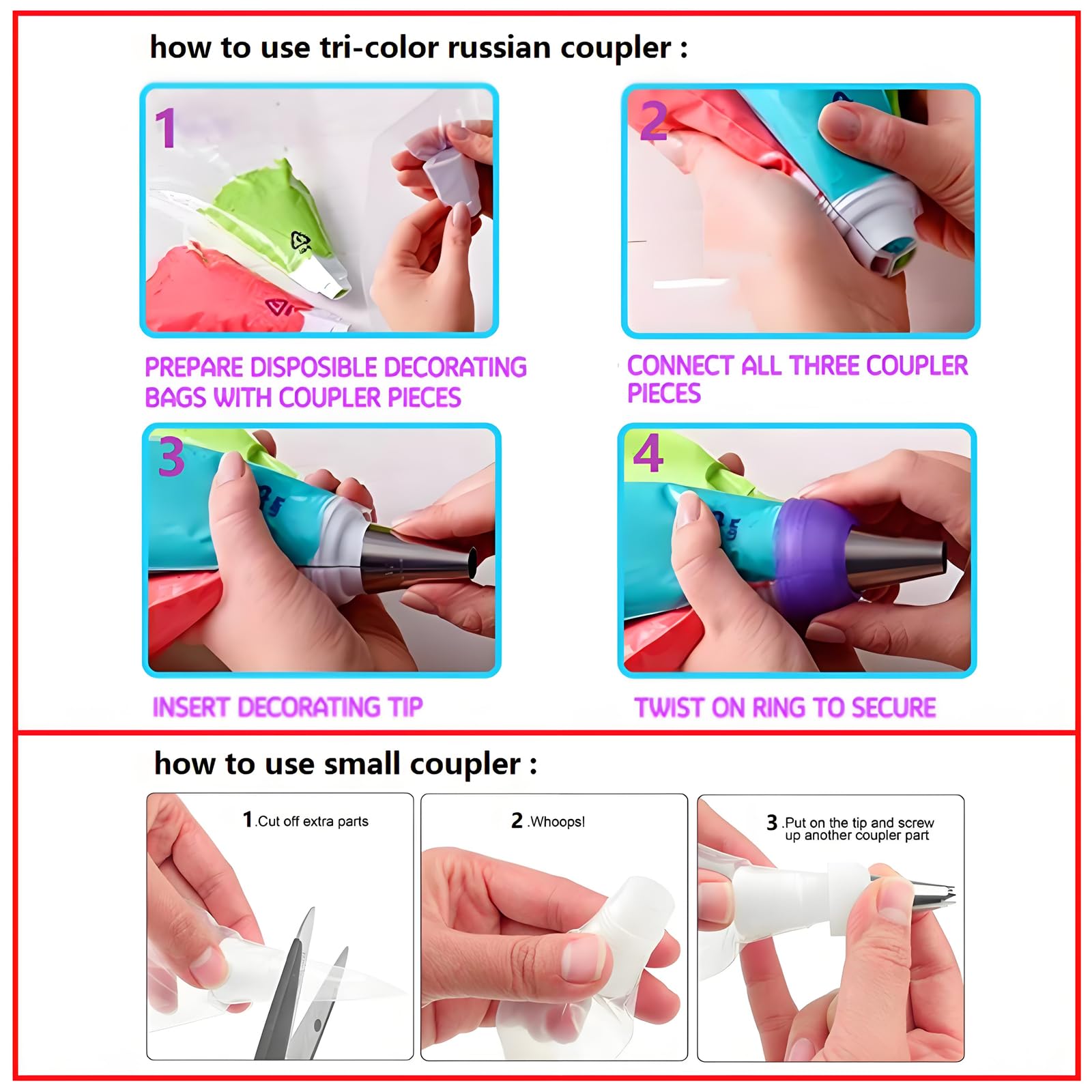 how to use tri-color russian coupler :

1

PREPARE DISPOSIBLE DECORATING BAGS WITH COUPLER PIECES

2

CONNECT ALL THREE COUPLER PIECES

3

INSERT DECORATING TIP

4

TWIST ON RING TO SECURE

how to use small coupler :

1 .Cut off extra parts

2 .Whoops!

3 .Put on the tip and screw up another coupler part