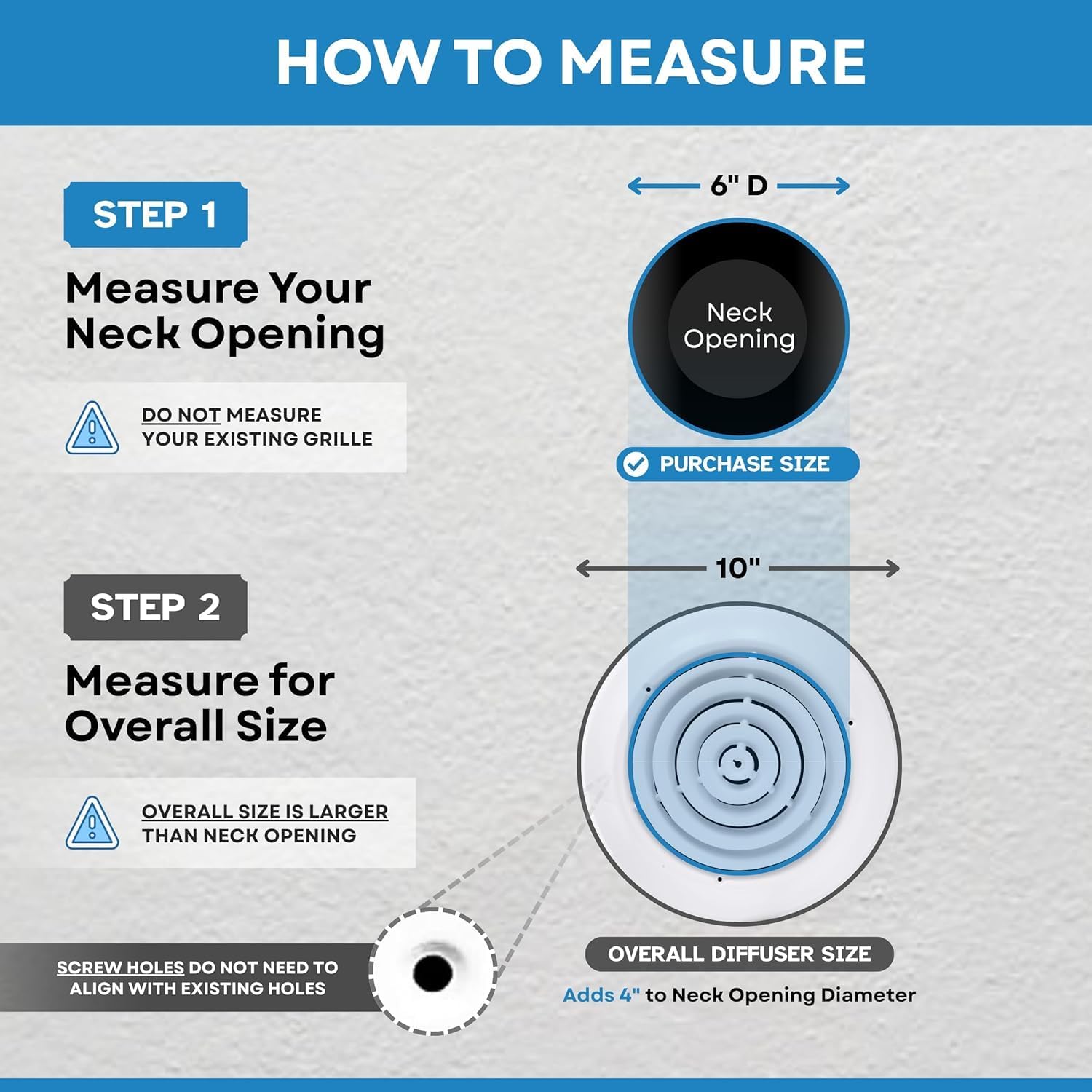 HOW TO MEASURE

STEP 1

Measure Your Neck Opening

DO NOT MEASURE YOUR EXISTING GRILLE

6" D

Neck Opening

PURCHASE SIZE

STEP 2

Measure for Overall Size

OVERALL SIZE IS LARGER THAN NECK OPENING

10"

SCREW HOLES DO NOT NEED TO ALIGN WITH EXISTING HOLES

OVERALL DIFFUSER SIZE

Adds 4" to Neck Opening Diameter