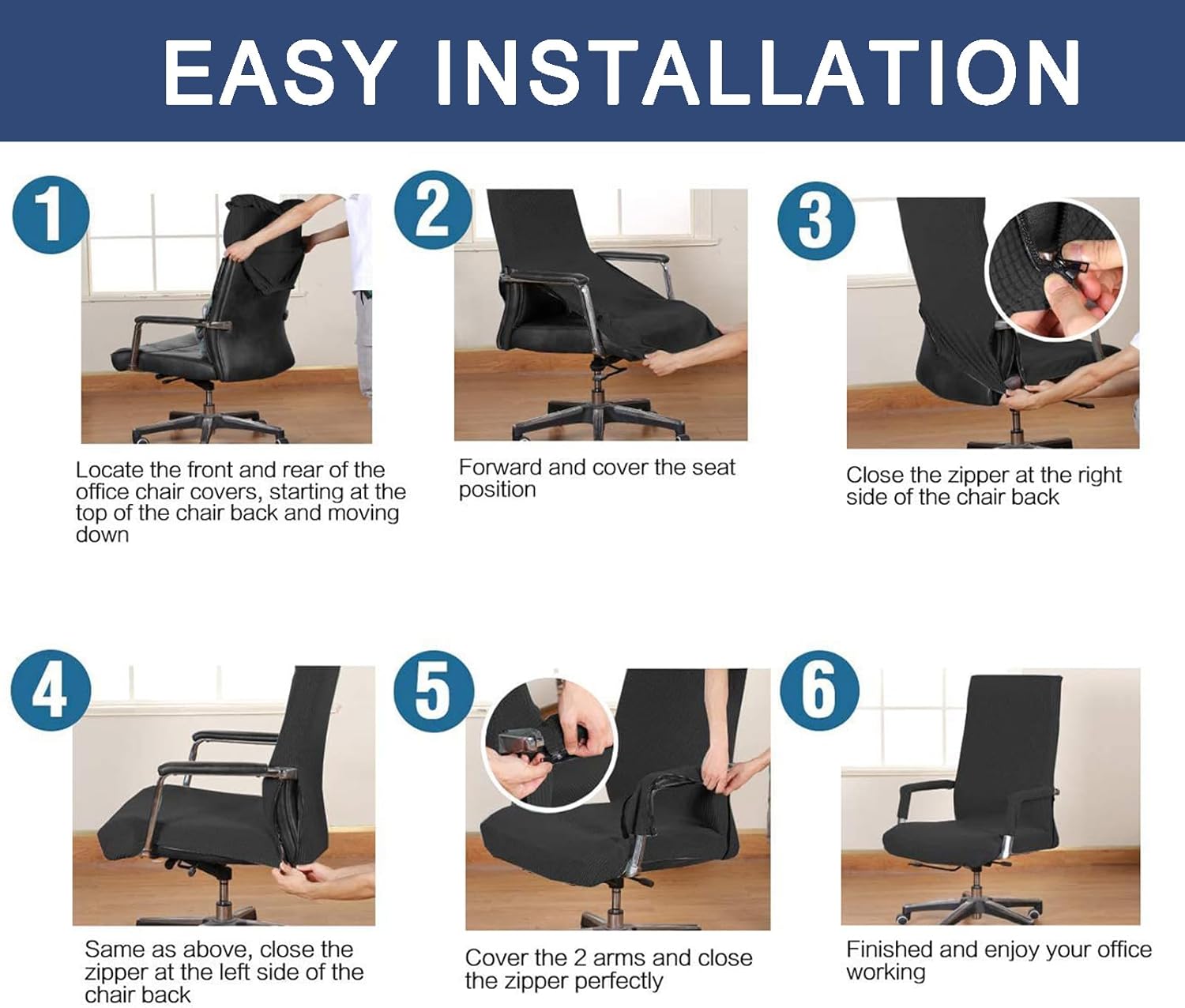 EASY INSTALLATION

1

Locate the front and rear of the office chair covers, starting at the top of the chair back and moving down

2

Forward and cover the seat position

3

Close the zipper at the right side of the chair back

4

Same as above, close the zipper at the left side of the chair back

5

Cover the 2 arms and close the zipper perfectly

6

Finished and enjoy your office working