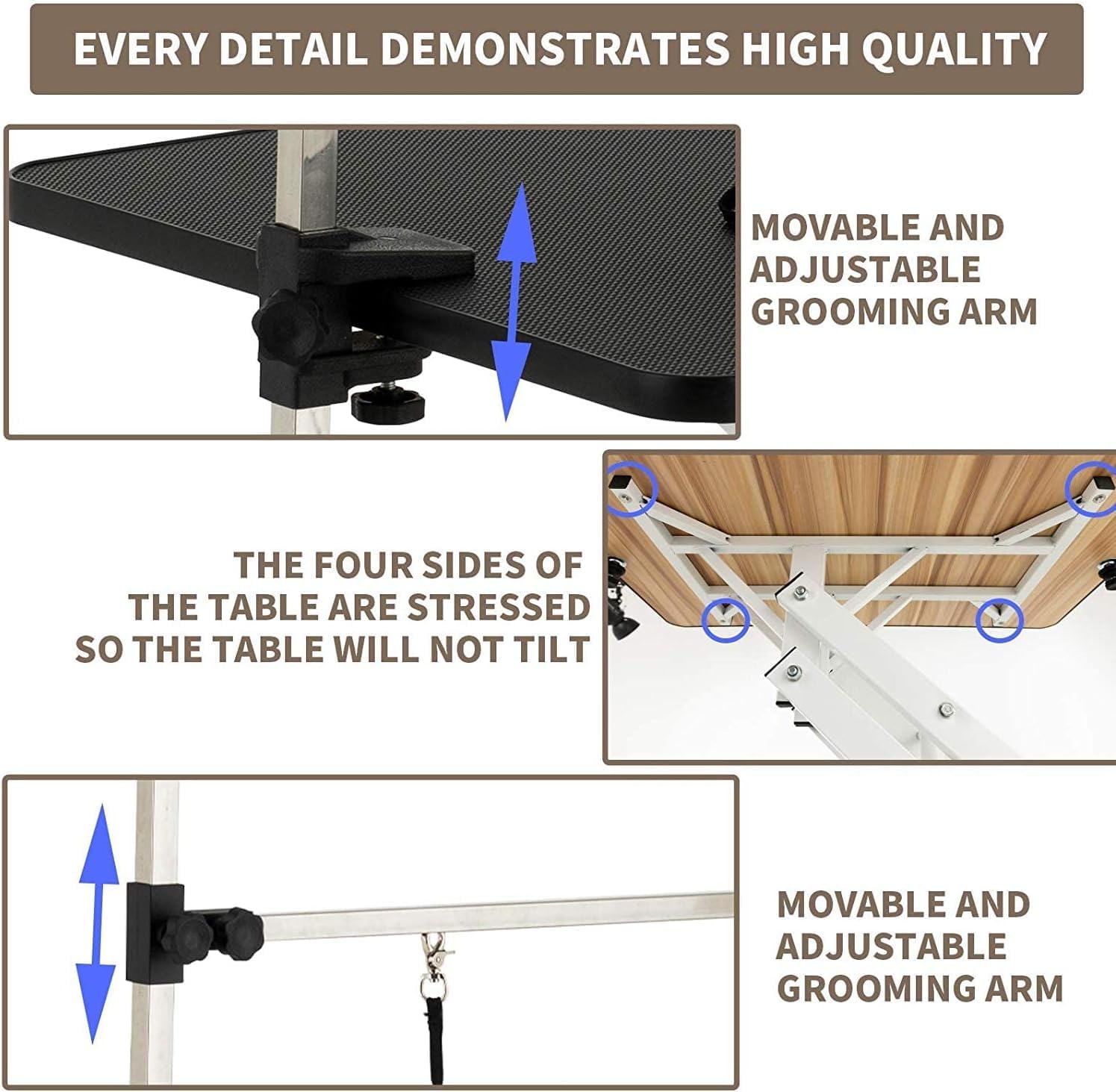 EVERY DETAIL DEMONSTRATES HIGH QUALITY

MOVABLE AND ADJUSTABLE GROOMING ARM

THE FOUR SIDES OF THE TABLE ARE STRESSED SO THE TABLE WILL NOT TILT

MOVABLE AND ADJUSTABLE GROOMING ARM