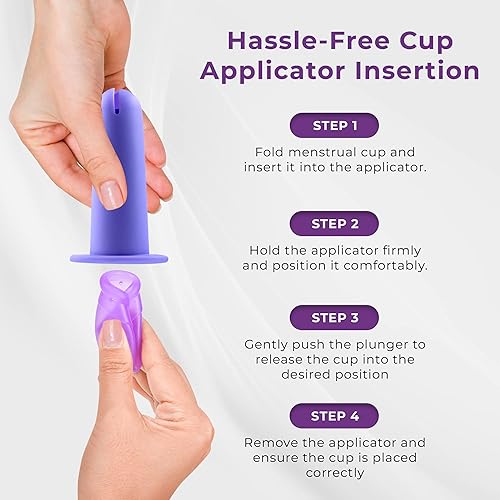 Hassle-Free Cup Applicator Insertion

STEP 1

Fold menstrual cup and insert it into the applicator.

STEP 2

Hold the applicator firmly and position it comfortably.

STEP 3

Gently push the plunger to release the cup into the desired position

STEP 4

Remove the applicator and ensure the cup is placed correctly