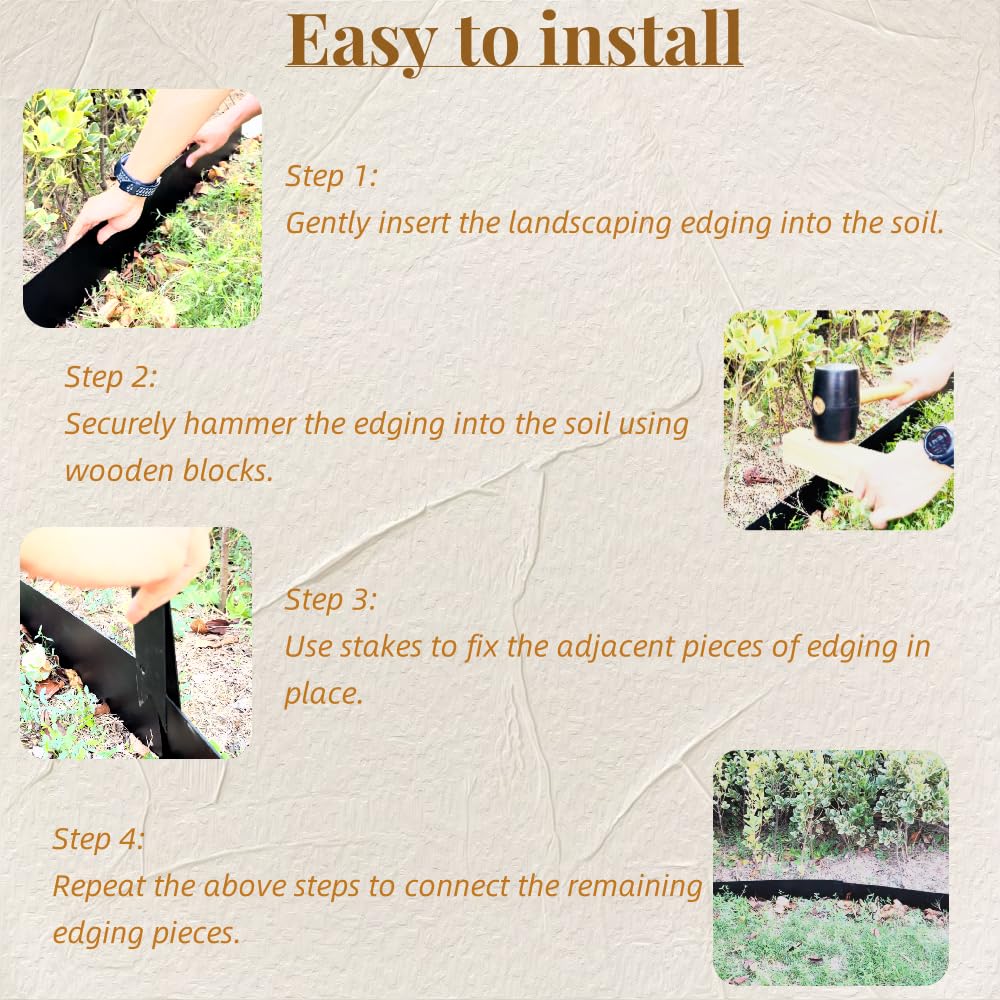 Easy to install

Step 1:
Gently insert the landscaping edging into the soil.

Step 2:
Securely hammer the edging into the soil using wooden blocks.

Step 3:
Use stakes to fix the adjacent pieces of edging in place.

Step 4:
Repeat the above steps to connect the remaining edging pieces.