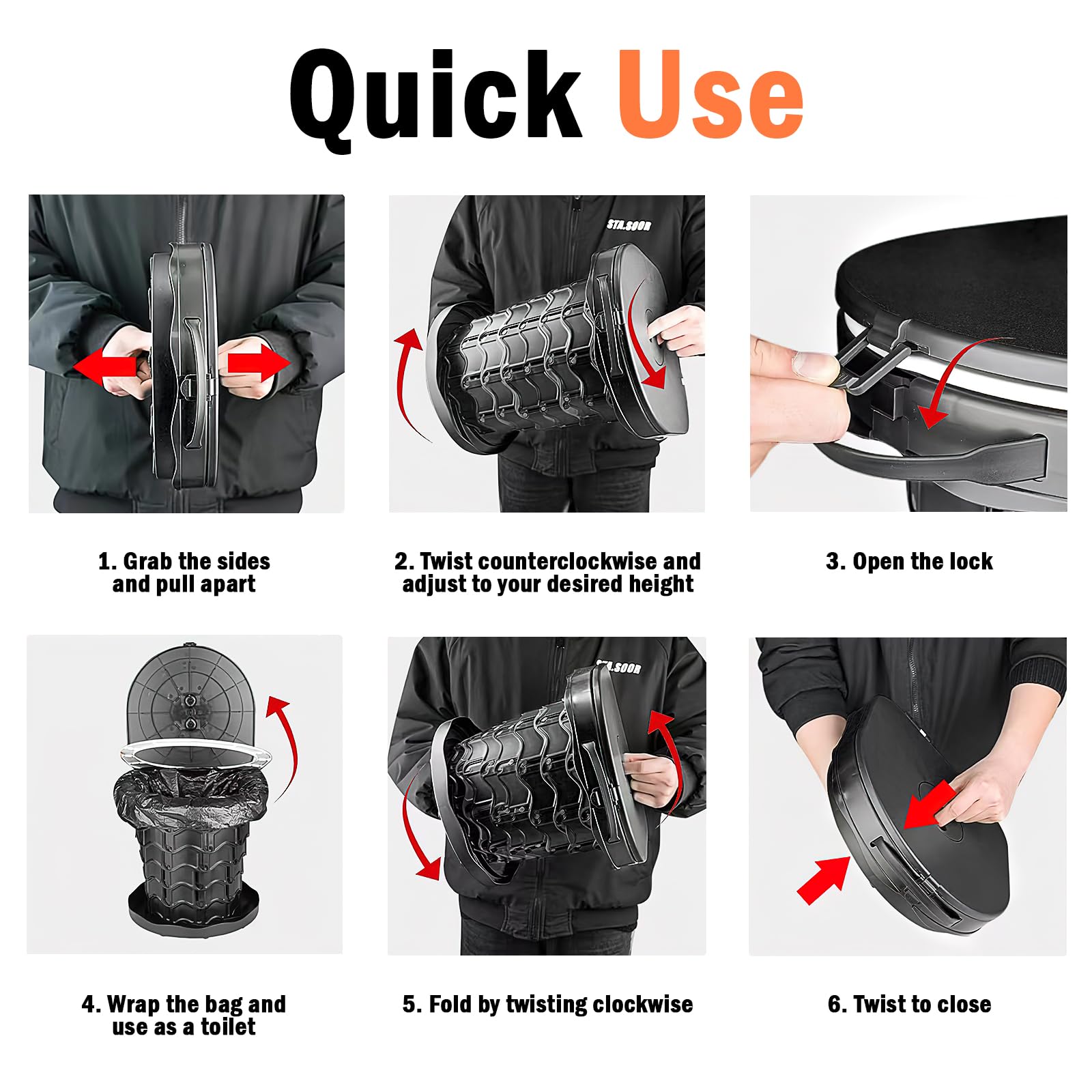 Quick Use

STA.SOOR

1. Grab the sides and pull apart

2. Twist counterclockwise and adjust to your desired height

3. Open the lock

STA.SOOR

4. Wrap the bag and use as a toilet

5. Fold by twisting clockwise

6. Twist to close