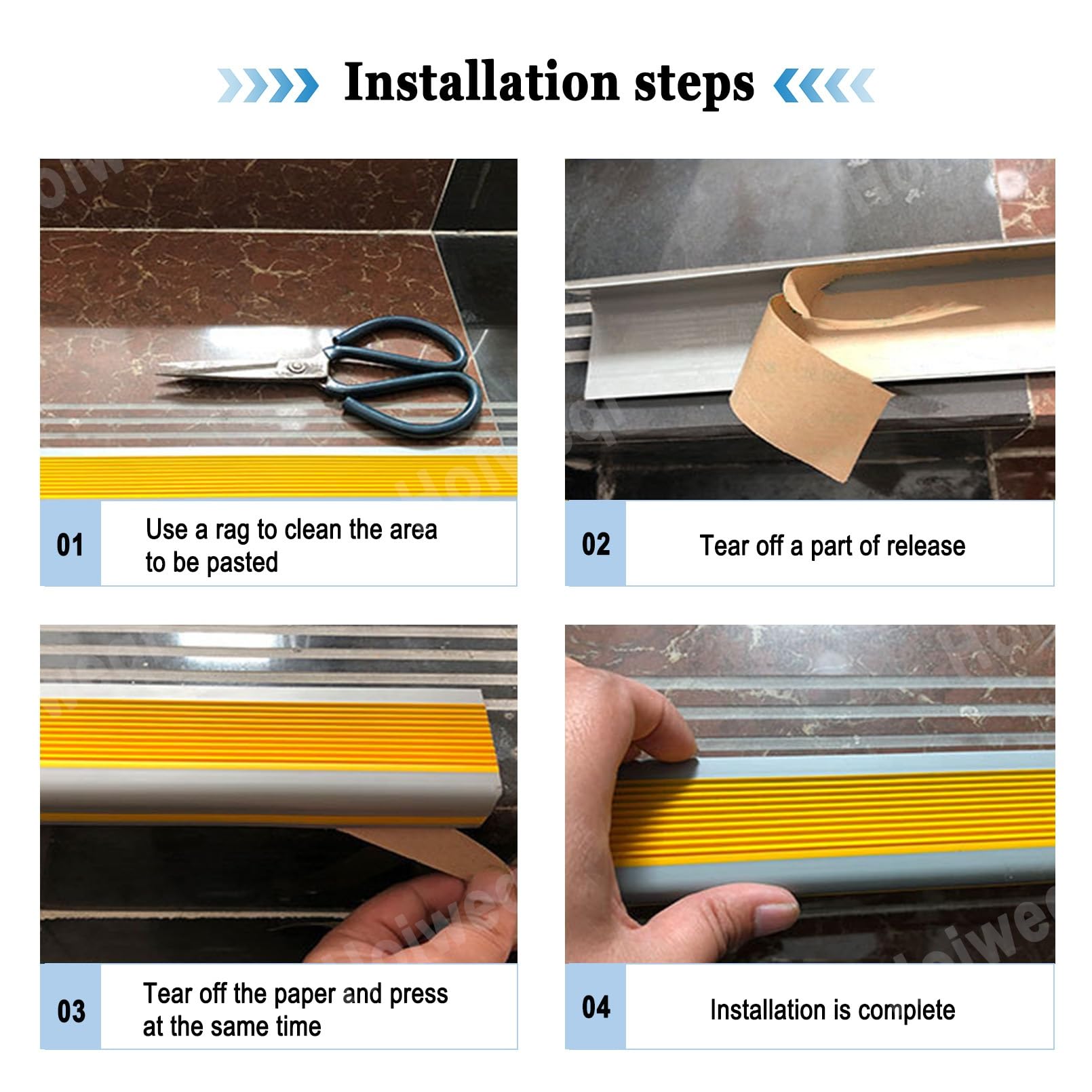 Installation steps

01 Use a rag to clean the area to be pasted

02 Tear off a part of release

03 Tear off the paper and press at the same time

04 Installation is complete