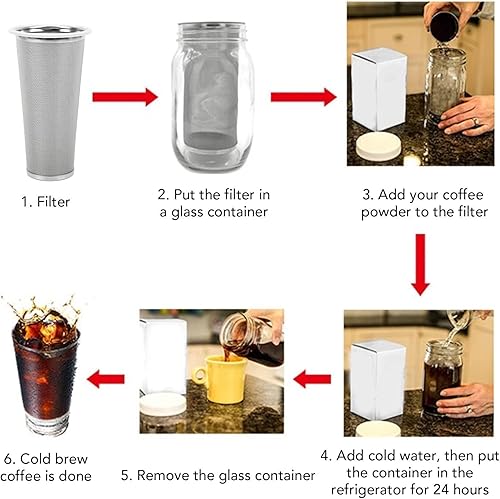 1. Filter

2. Put the filter in a glass container

3. Add your coffee powder to the filter

4. Add cold water, then put the container in the refrigerator for 24 hours

5. Remove the glass container

6. Cold brew coffee is done