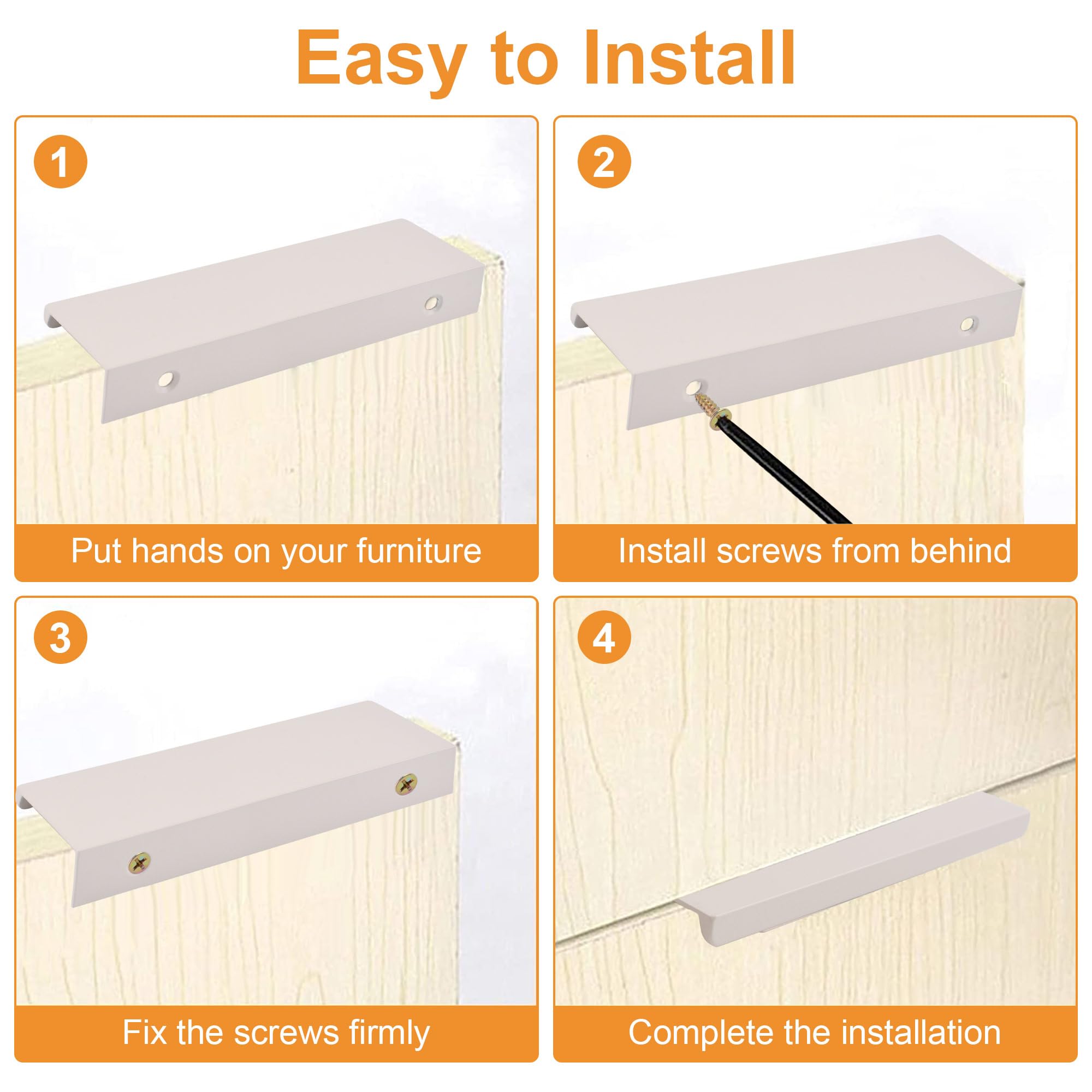 Easy to Install

1

Put hands on your furniture

2

Install screws from behind

3

Fix the screws firmly

4

Complete the installation