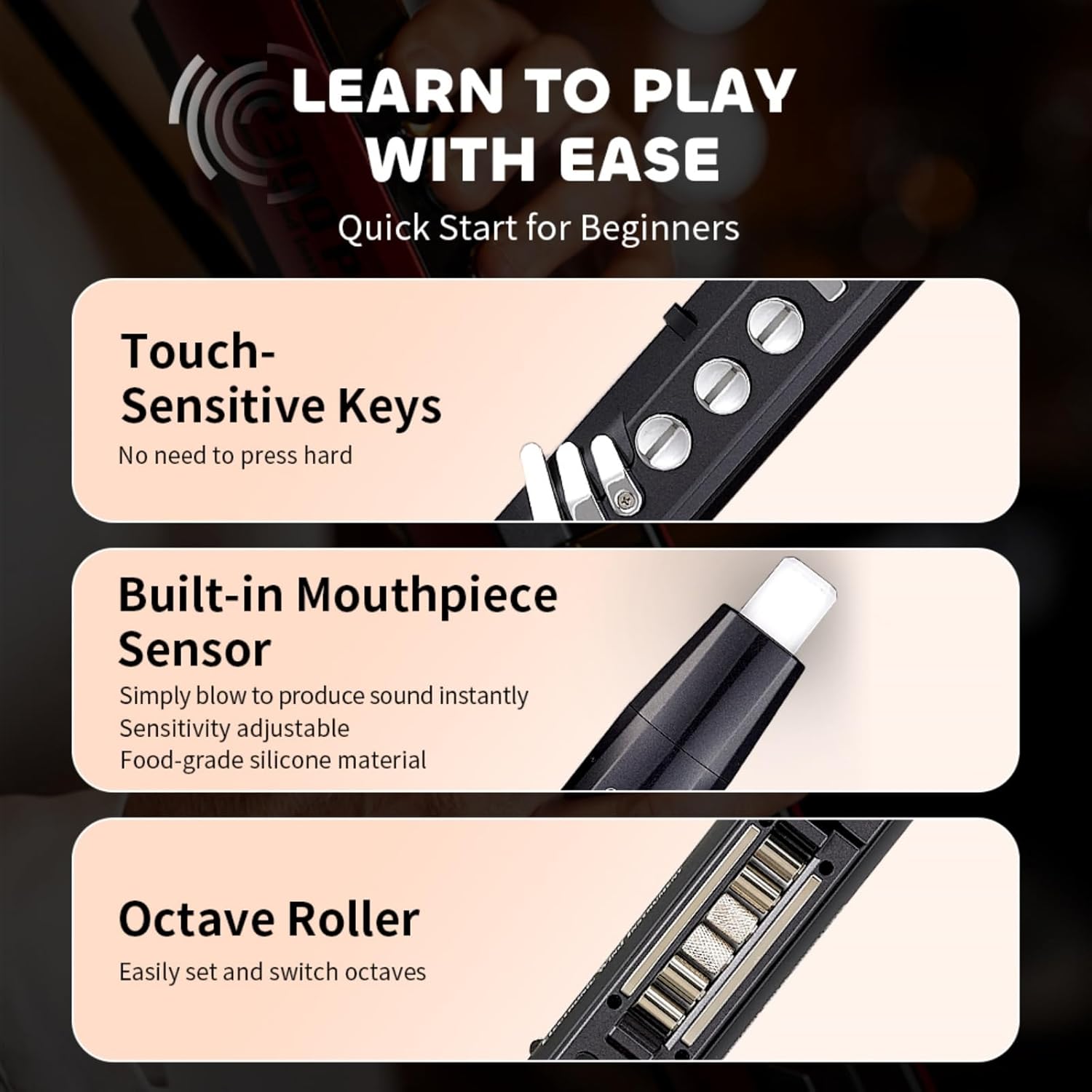 LEARN TO PLAY WITH EASE

Quick Start for Beginners

Touch-Sensitive Keys

No need to press hard

Built-in Mouthpiece Sensor

Simply blow to produce sound instantly
Sensitivity adjustable
Food-grade silicone material

Octave Roller

Easily set and switch octaves