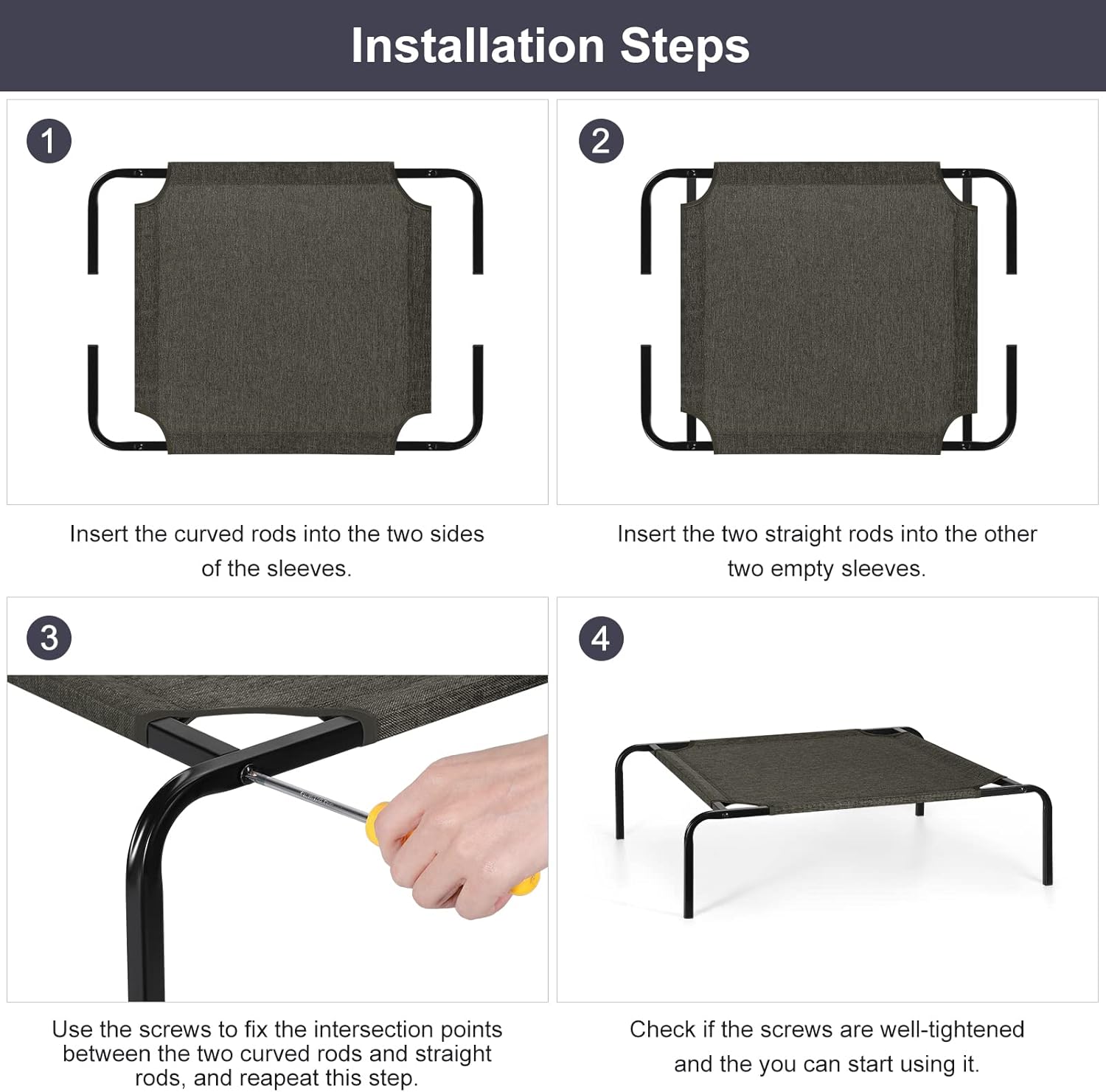 Installation Steps

1

Insert the curved rods into the two sides of the sleeves.

2

Insert the two straight rods into the other two empty sleeves.

3

Use the screws to fix the intersection points between the two curved rods and straight rods, and reapeat this step.

4

Check if the screws are well-tightened and the you can start using it.