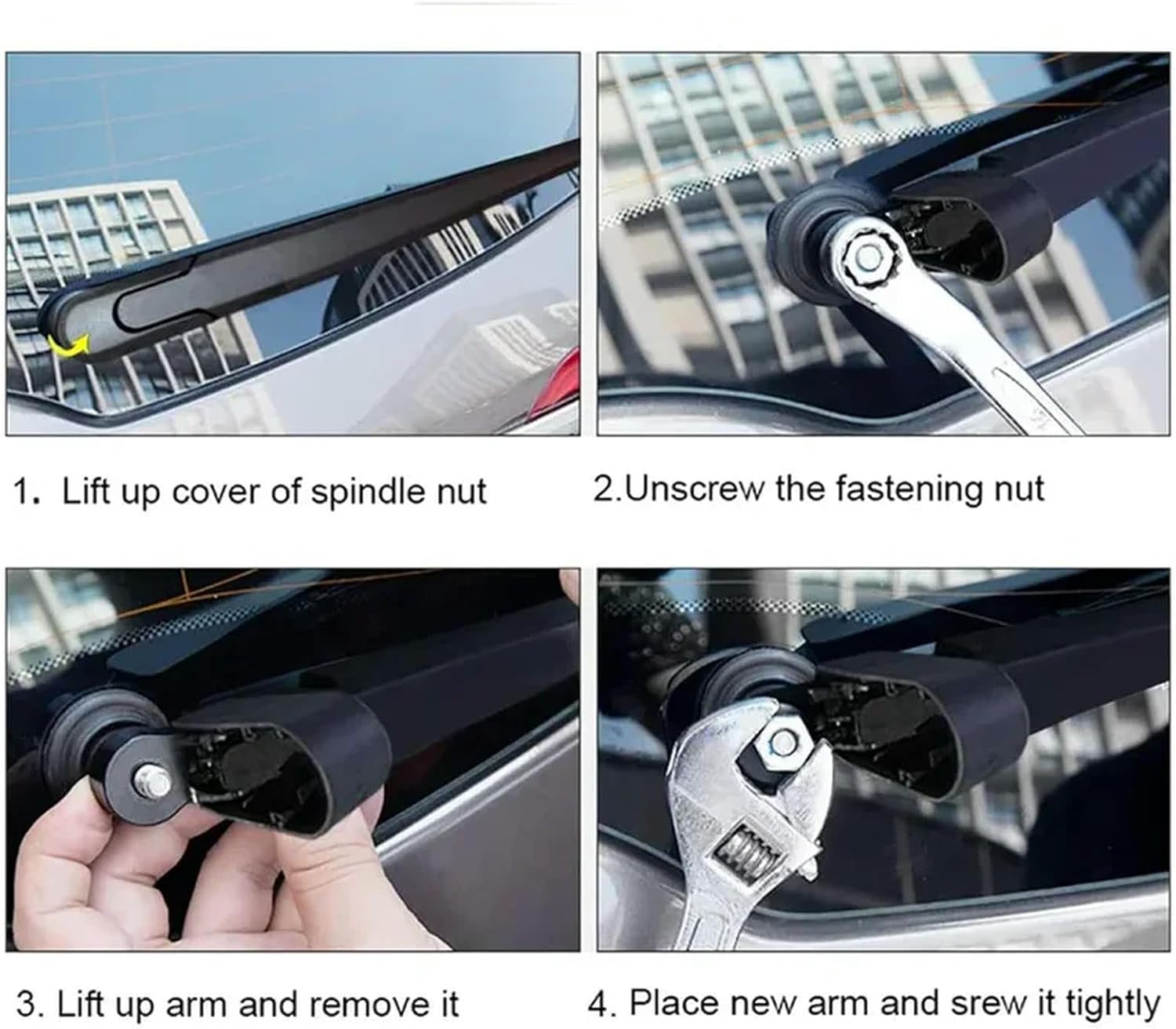 1. Lift up cover of spindle nut

2.Unscrew the fastening nut

3. Lift up arm and remove it

4. Place new arm and srew it tightly