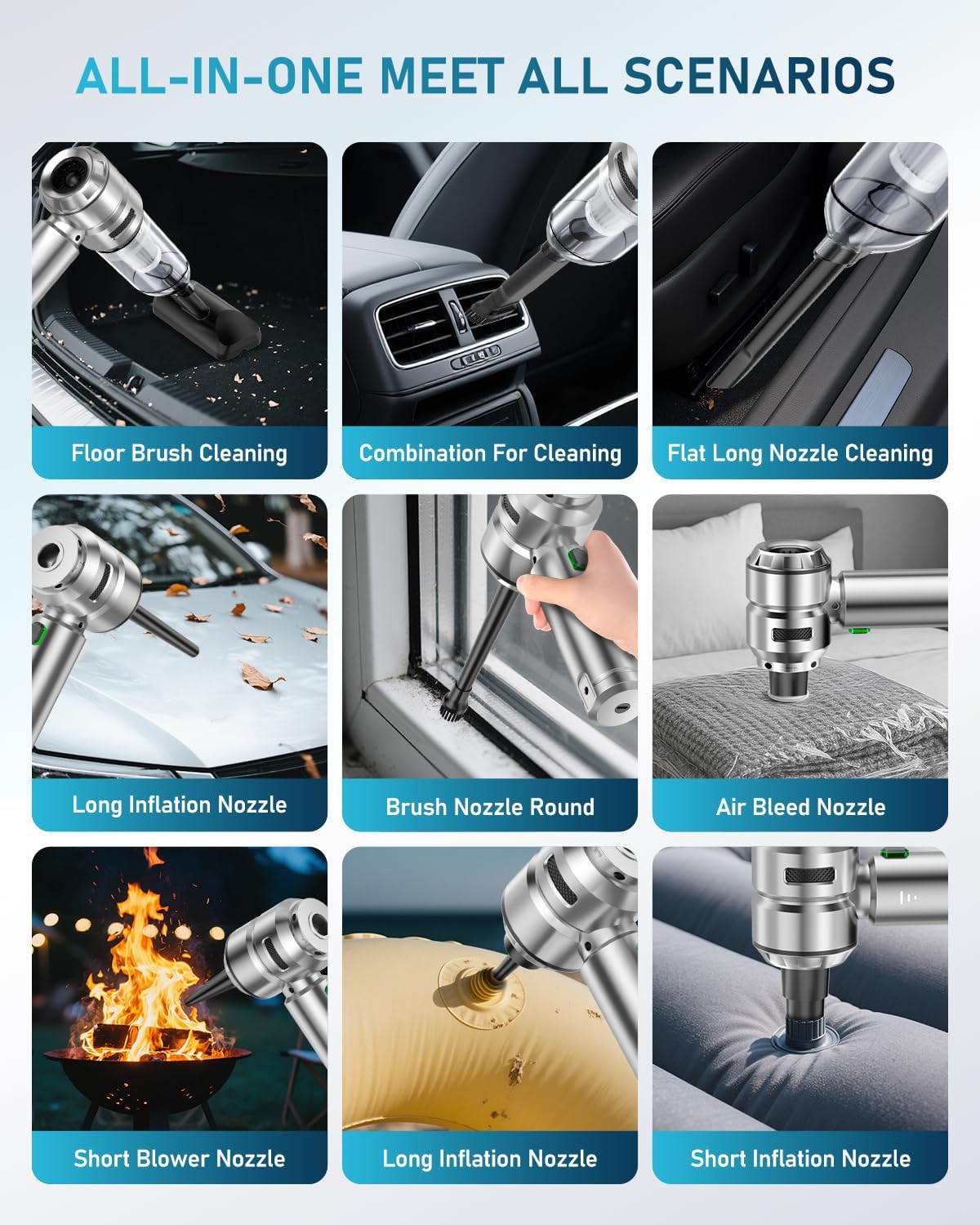 ALL-IN-ONE MEET ALL SCENARIOS

Floor Brush Cleaning

Combination For Cleaning

Flat Long Nozzle Cleaning

Long Inflation Nozzle

Brush Nozzle Round

Air Bleed Nozzle

Short Blower Nozzle

Long Inflation Nozzle

Short Inflation Nozzle