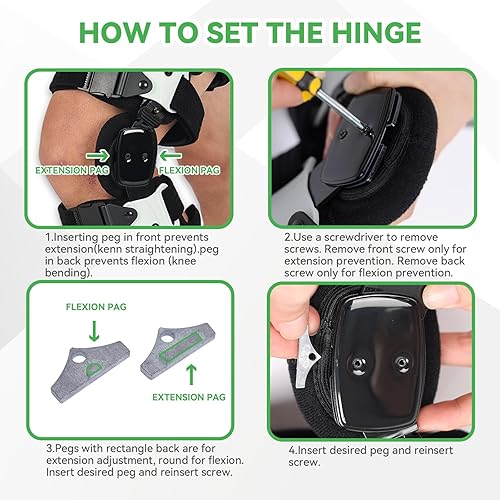 HOW TO SET THE HINGE

EXTENSION PAG

FLEXION PAG

1.Inserting peg in front prevents extension(kenn straightening).peg in back prevents flexion (knee bending).

2.Use a screwdriver to remove screws. Remove front screw only for extension prevention. Remove back screw only for flexion prevention.

FLEXION PAG

EXTENSION PAG

3.Pegs with rectangle back are for extension adjustment, round for flexion. Insert desired peg and reinsert screw.

4.Insert desired peg and reinsert screw.