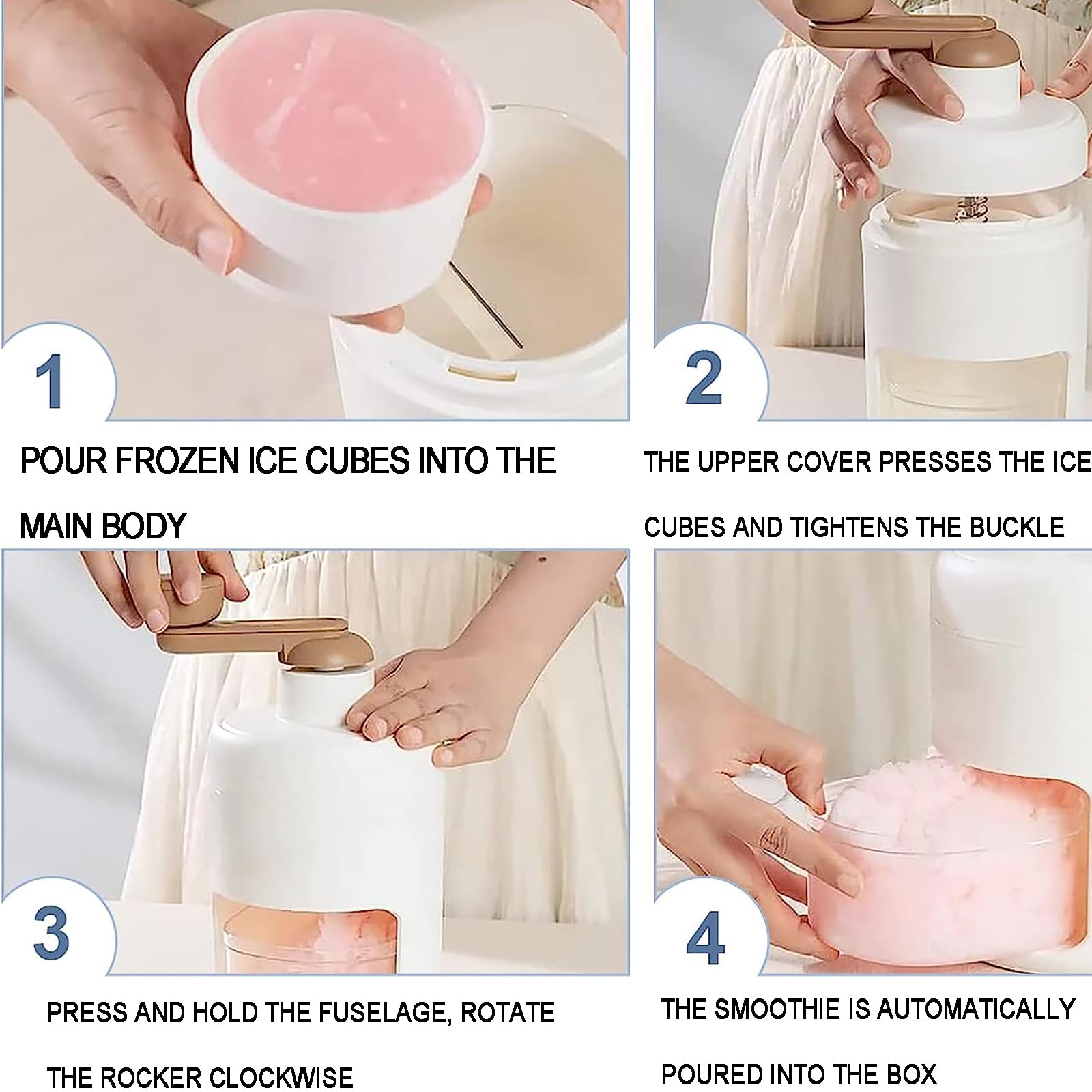 1

POUR FROZEN ICE CUBES INTO THE MAIN BODY

2

THE UPPER COVER PRESSES THE ICE CUBES AND TIGHTENS THE BUCKLE

3

PRESS AND HOLD THE FUSELAGE, ROTATE THE ROCKER CLOCKWISE

4

THE SMOOTHIE IS AUTOMATICALLY POURED INTO THE BOX