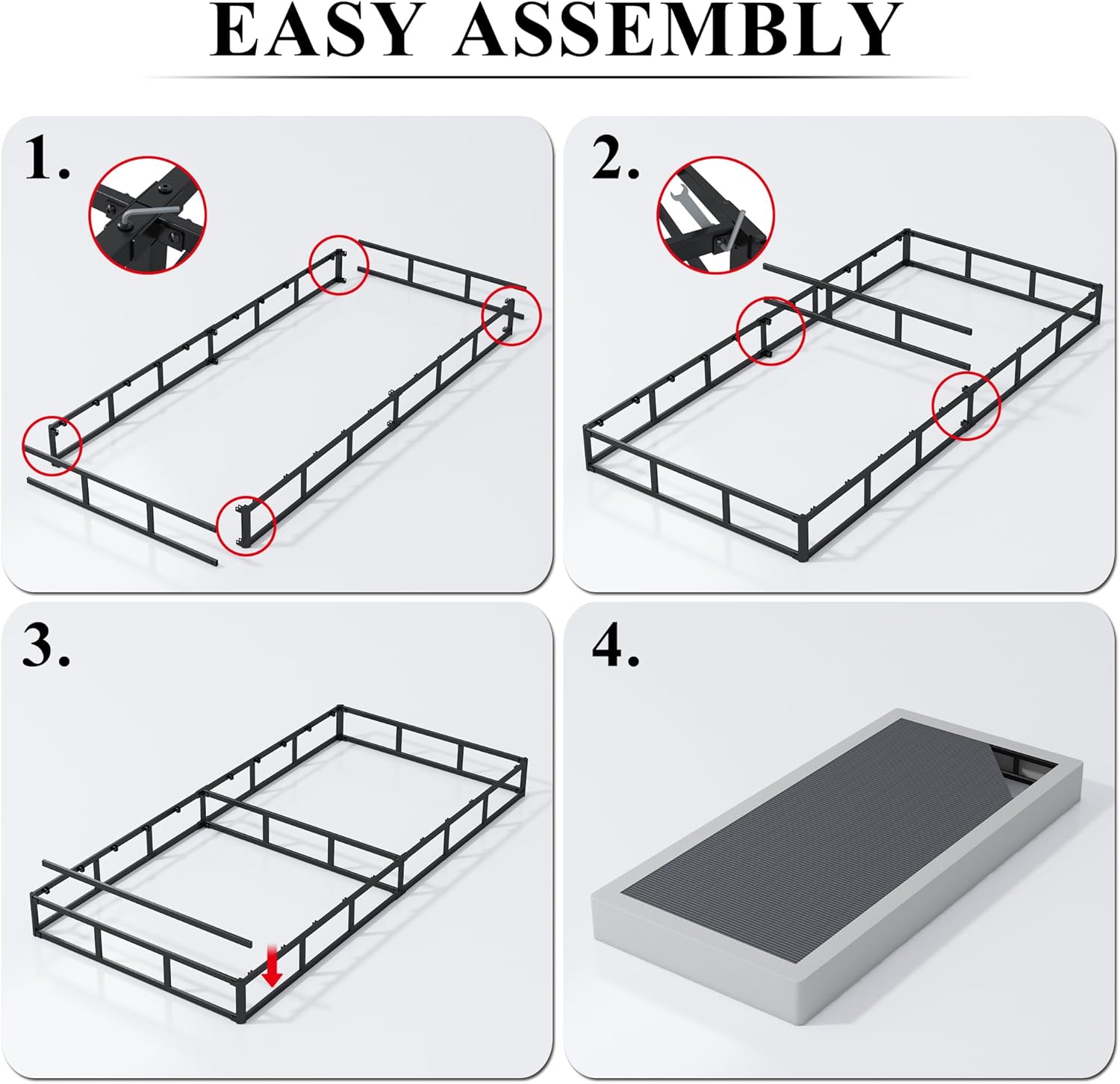 EASY ASSEMBLY

1.

2.

3.

4.