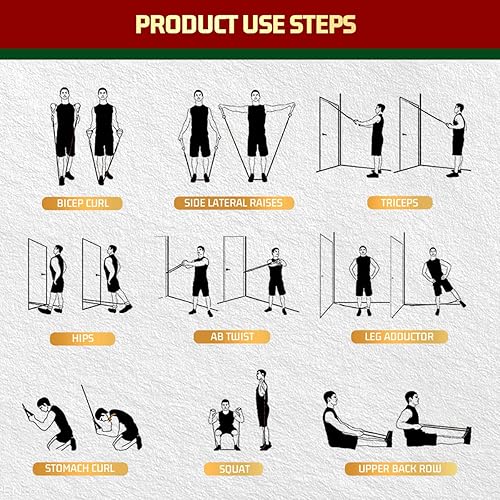 PRODUCT USE STEPS

BICEP CURL

SIDE LATERAL RAISES

TRICEPS

HIPS

AB TWIST

LEG ADDUCTOR

STOMACH CURL

SQUAT

UPPER BACK ROW