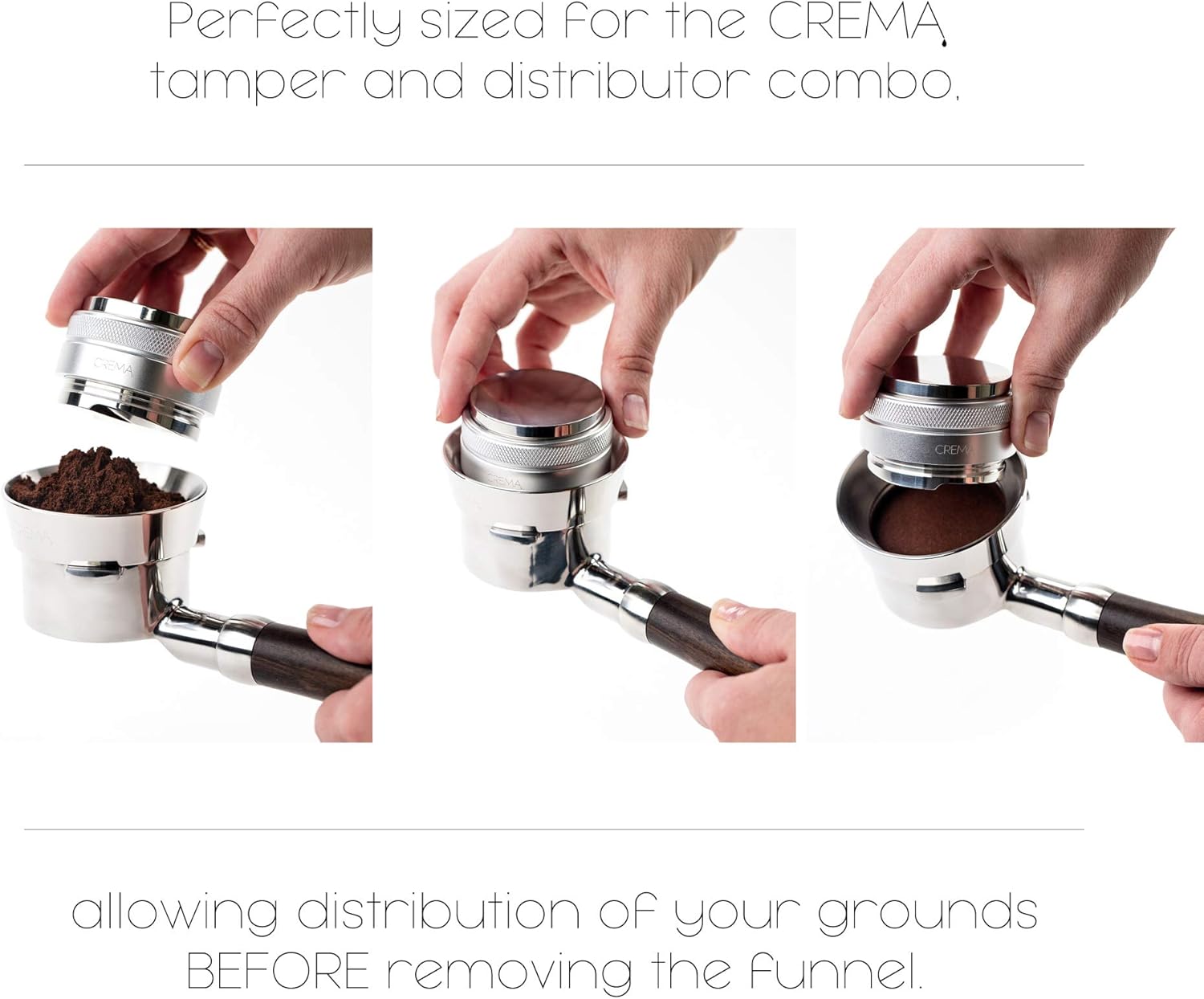 Perfectly sized for the CREMA tamper and distributor combo,

CREMA

CREMA

CREMA

CREMA

allowing distribution of your grounds BEFORE removing the funnel.