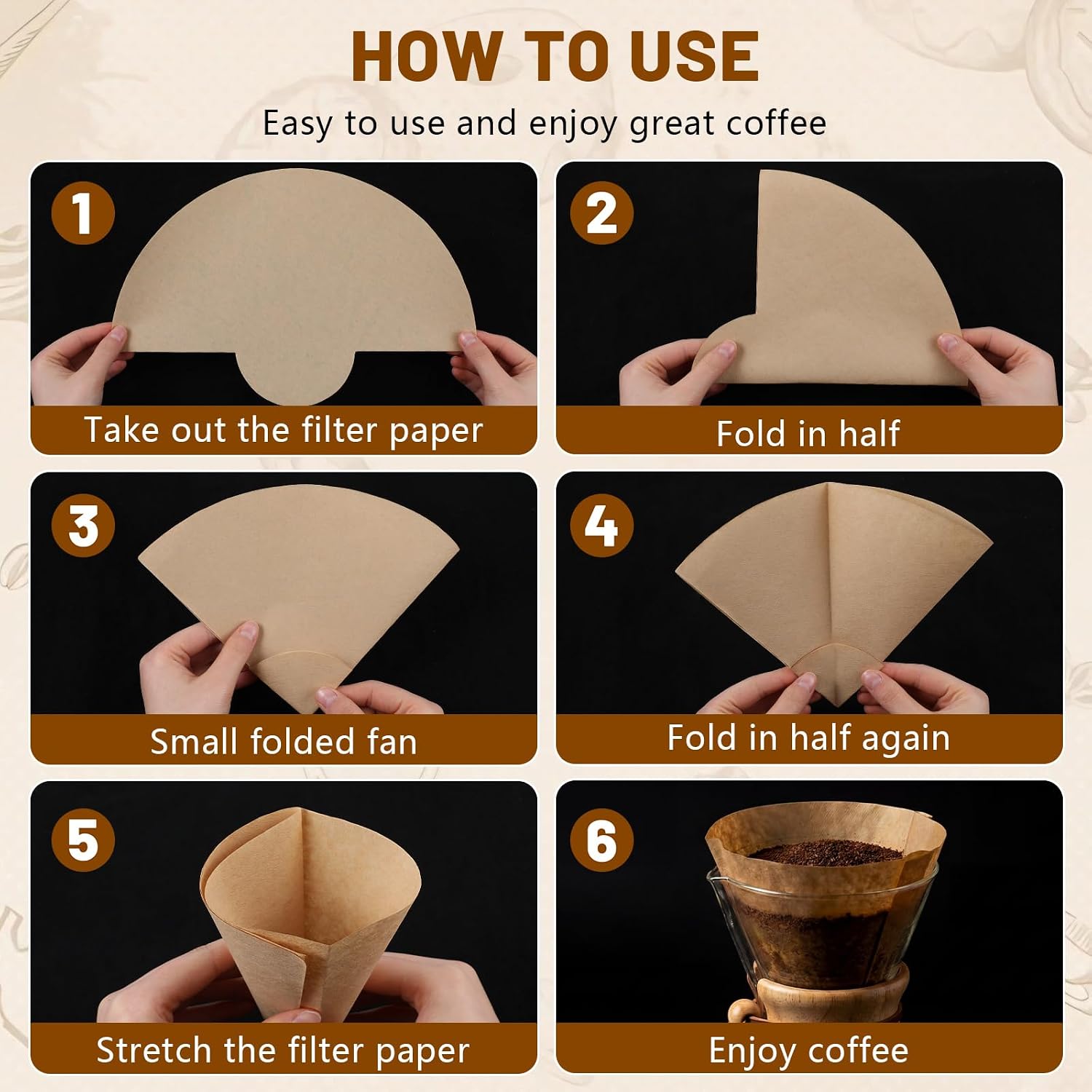 HOW TO USE

Easy to use and enjoy great coffee

1

Take out the filter paper

2

Fold in half

3

Small folded fan

4

Fold in half again

5

Stretch the filter paper

6

Enjoy coffee