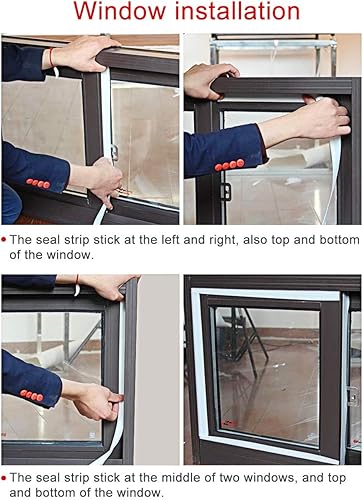 Window installation

• The seal strip stick at the left and right, also top and bottom of the window.

• The seal strip stick at the middle of two windows, and top and bottom of the window.