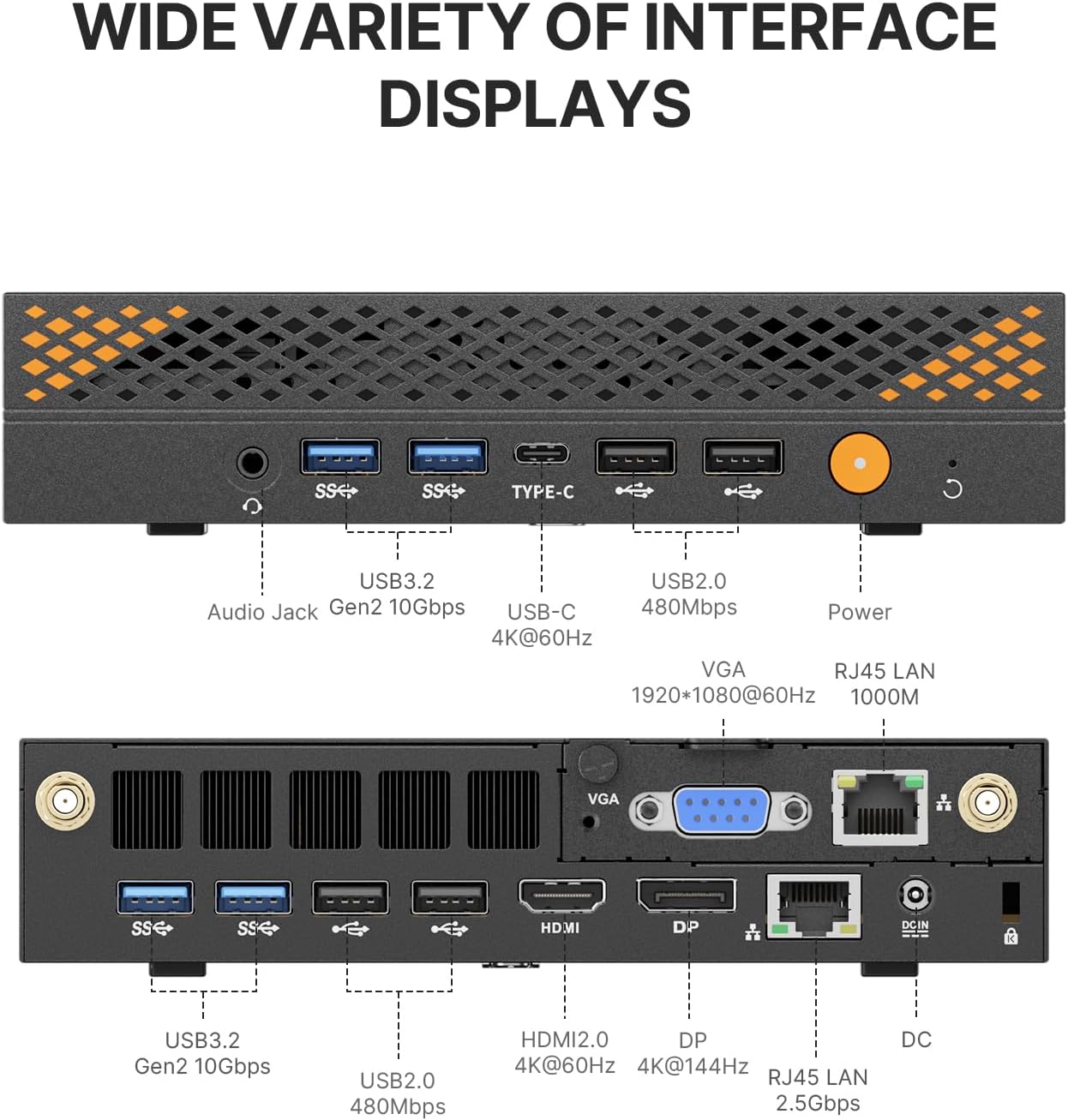 WIDE VARIETY OF INTERFACE DISPLAYS

SS SS TYPE-C

Audio Jack

USB3.2
Gen2 10Gbps

USB-C
4K@60Hz

USB2.0
480Mbps

Power

VGA
1920*1080@60Hz

RJ45 LAN
1000M

VGA

SS SS HDMI DP DCIN

USB3.2
Gen2 10Gbps

USB2.0
480Mbps

HDMI2.0
4K@60Hz

DP
4K@144Hz

RJ45 LAN
2.5Gbps

DC