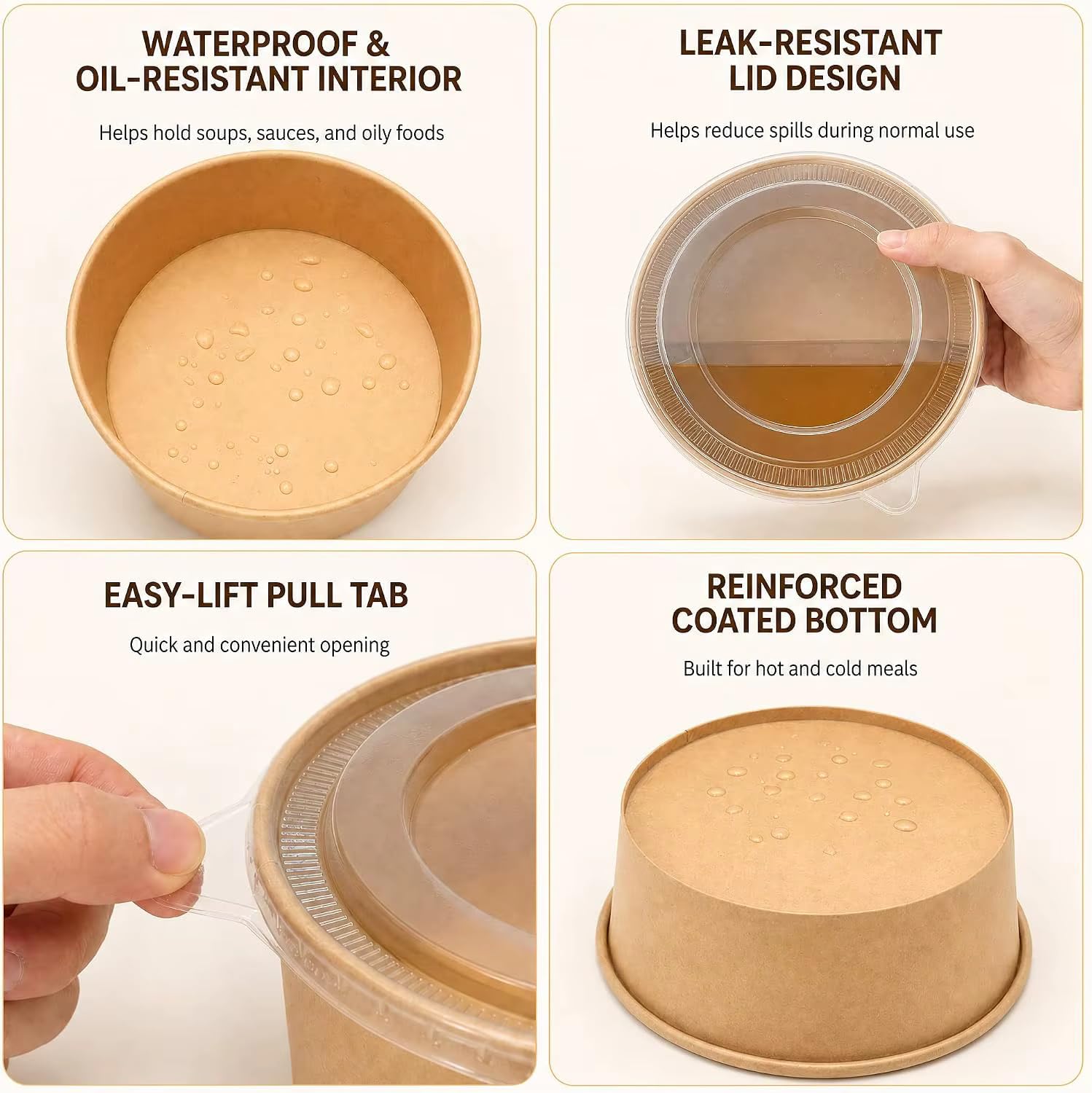 WATERPROOF &
OIL-RESISTANT INTERIOR

Helps hold soups, sauces, and oily foods

LEAK-RESISTANT
LID DESIGN

Helps reduce spills during normal use

EASY-LIFT PULL TAB

Quick and convenient opening

REINFORCED
COATED BOTTOM

Built for hot and cold meals