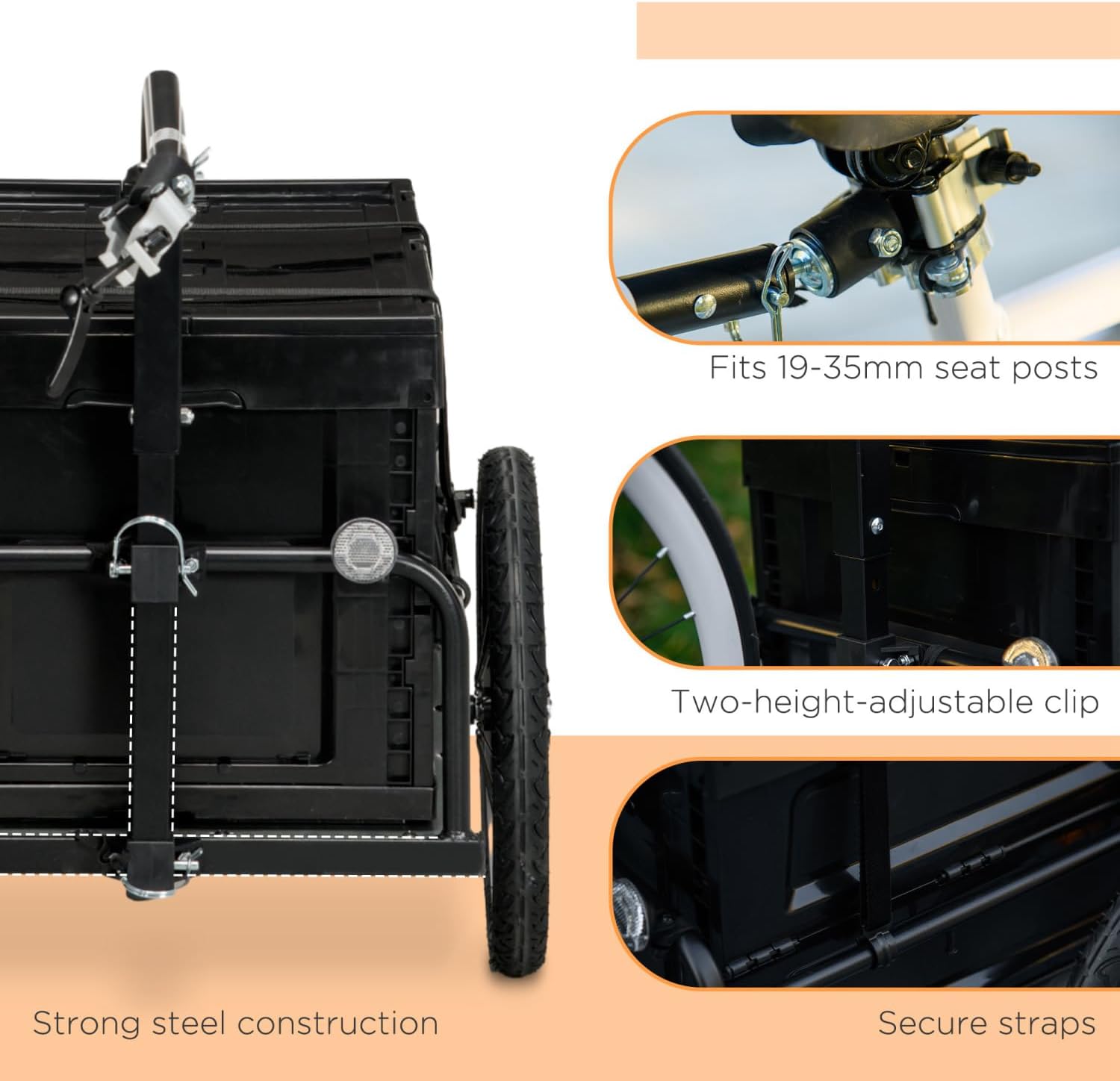 Fits 19-35mm seat posts

Two-height-adjustable clip

Strong steel construction

Secure straps