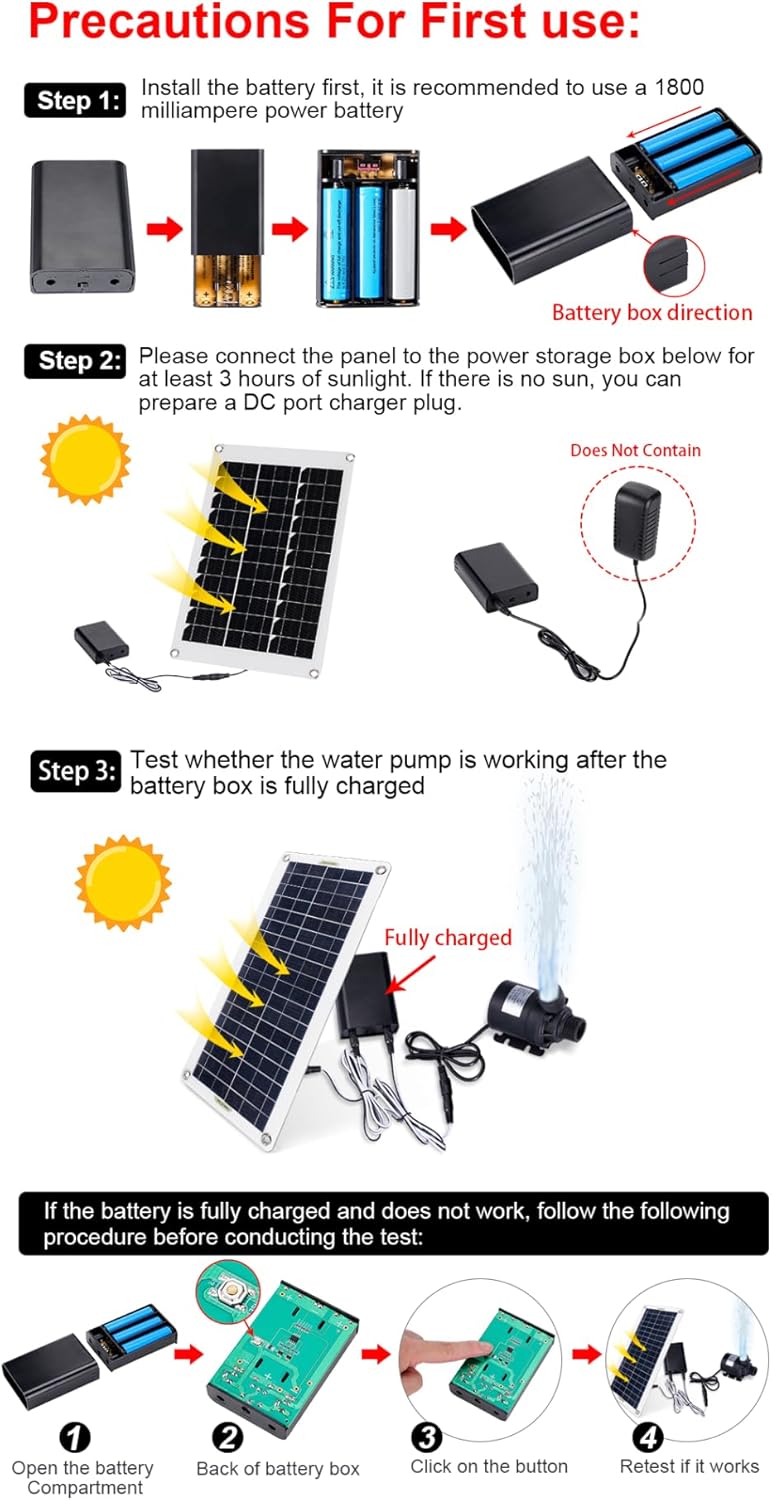 Precautions For First use:

Step 1: Install the battery first, it is recommended to use a 1800 milliampere power battery

Battery box direction

Step 2: Please connect the panel to the power storage box below for at least 3 hours of sunlight. If there is no sun, you can prepare a DC port charger plug.

Does Not Contain

Step 3: Test whether the water pump is working after the battery box is fully charged

Fully charged

If the battery is fully charged and does not work, follow the following procedure before conducting the test:

1 Open the battery Compartment

2 Back of battery box

3 Click on the button

4 Retest if it works