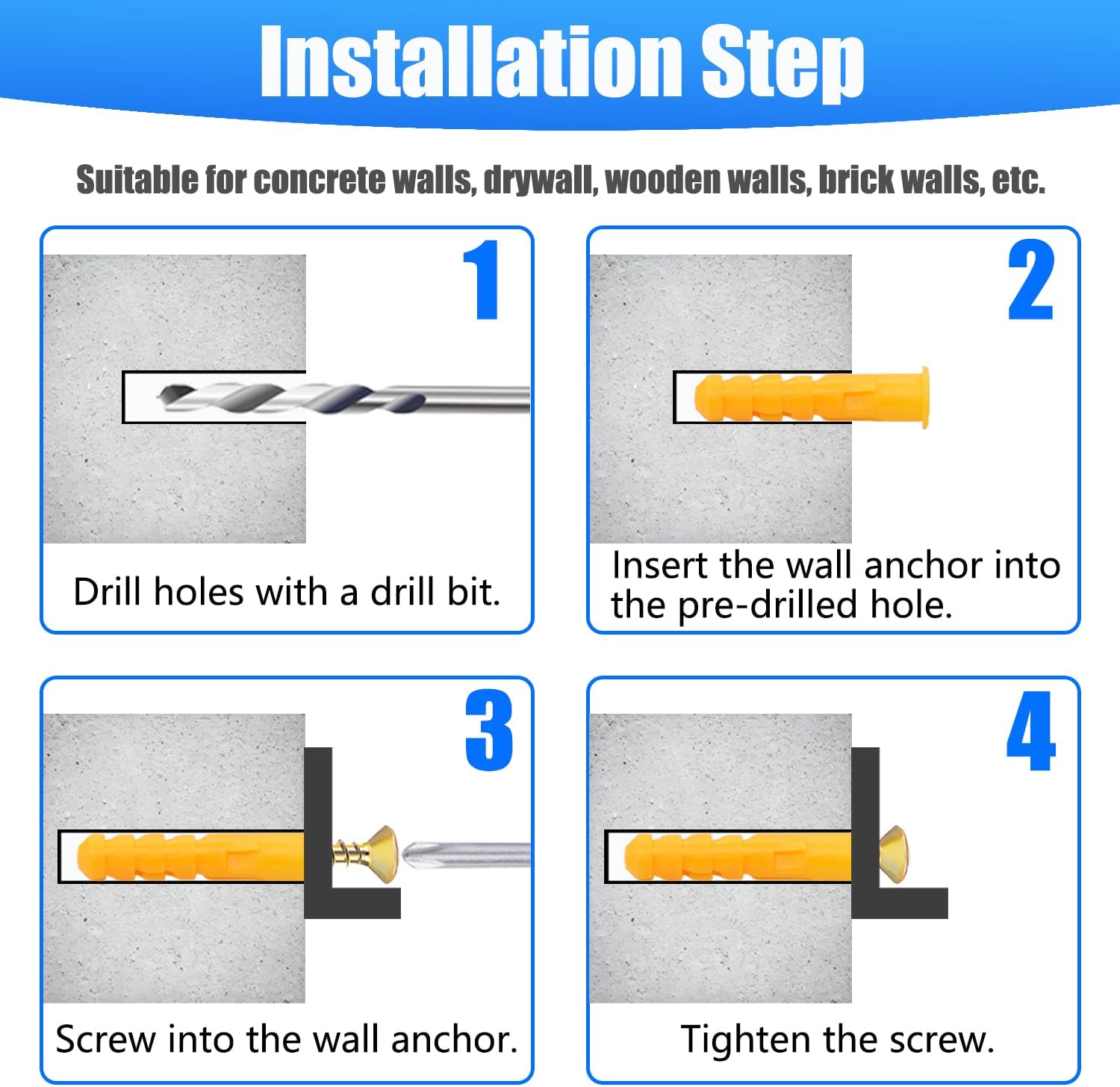 Installation Step

Suitable for concrete walls, drywall, wooden walls, brick walls, etc.

1

Drill holes with a drill bit.

2

Insert the wall anchor into the pre-drilled hole.

3

Screw into the wall anchor.

4

Tighten the screw.