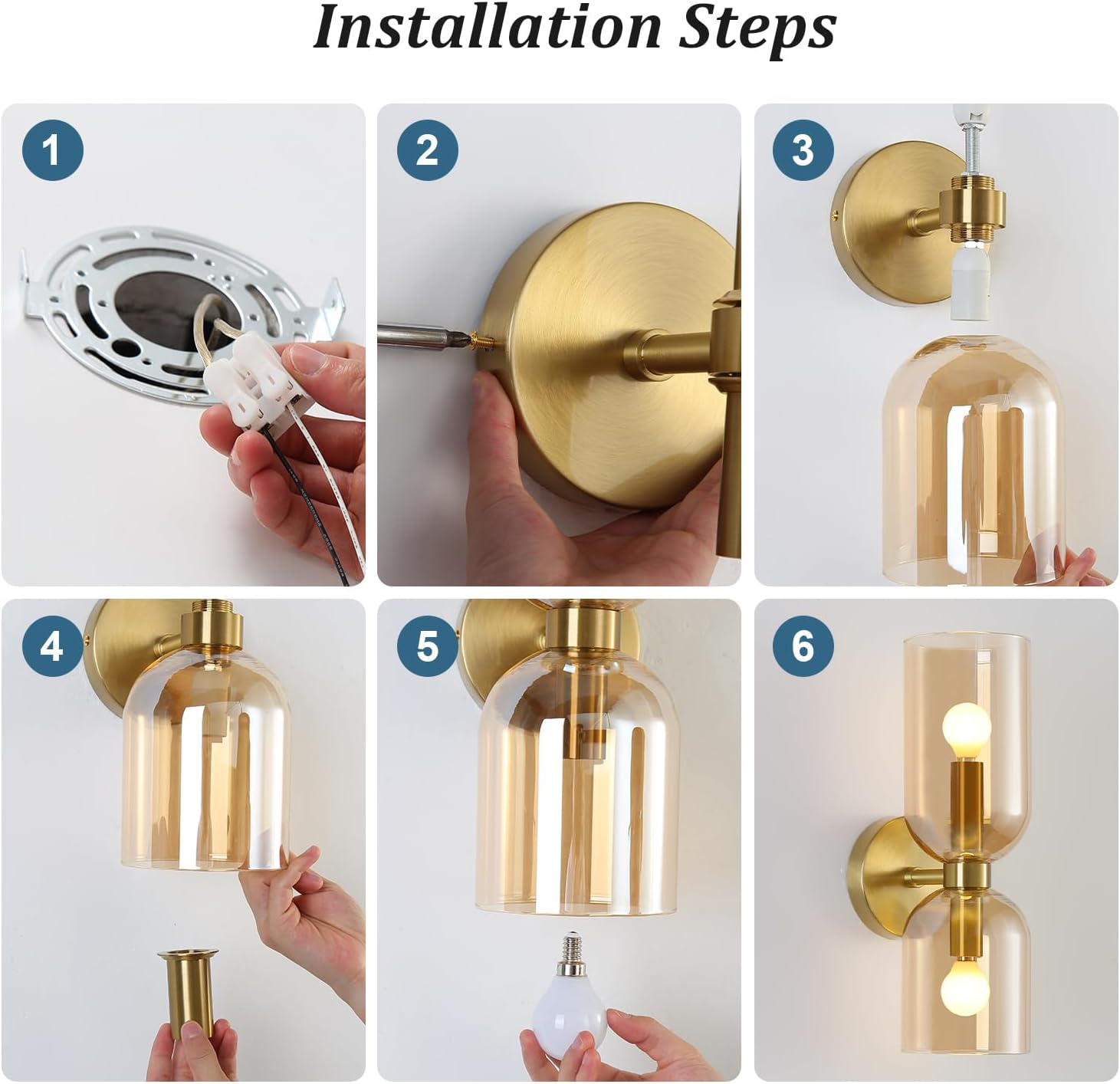 Installation Steps

1

2

3

4

5

6