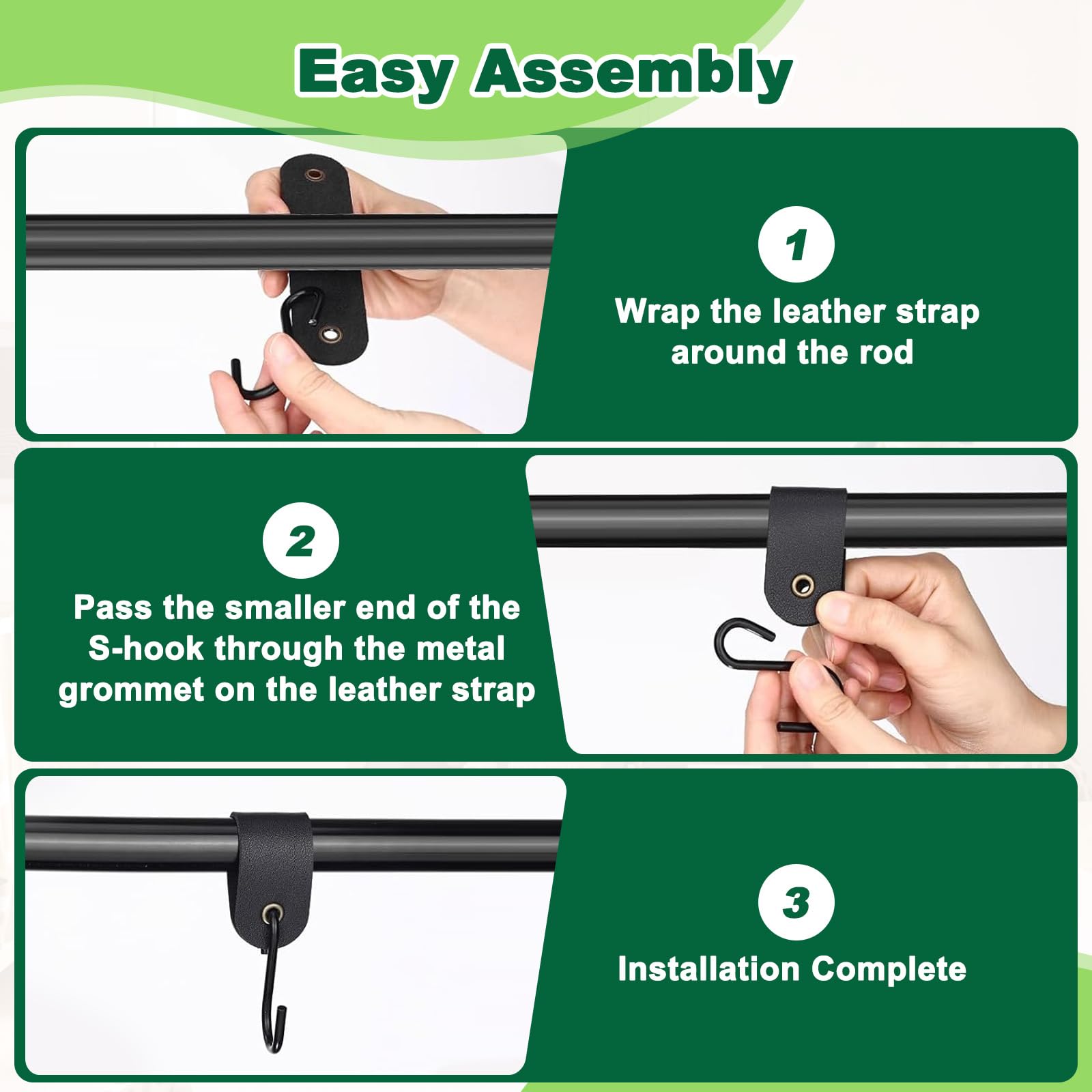 Easy Assembly

1

Wrap the leather strap around the rod

2

Pass the smaller end of the S-hook through the metal grommet on the leather strap

3

Installation Complete