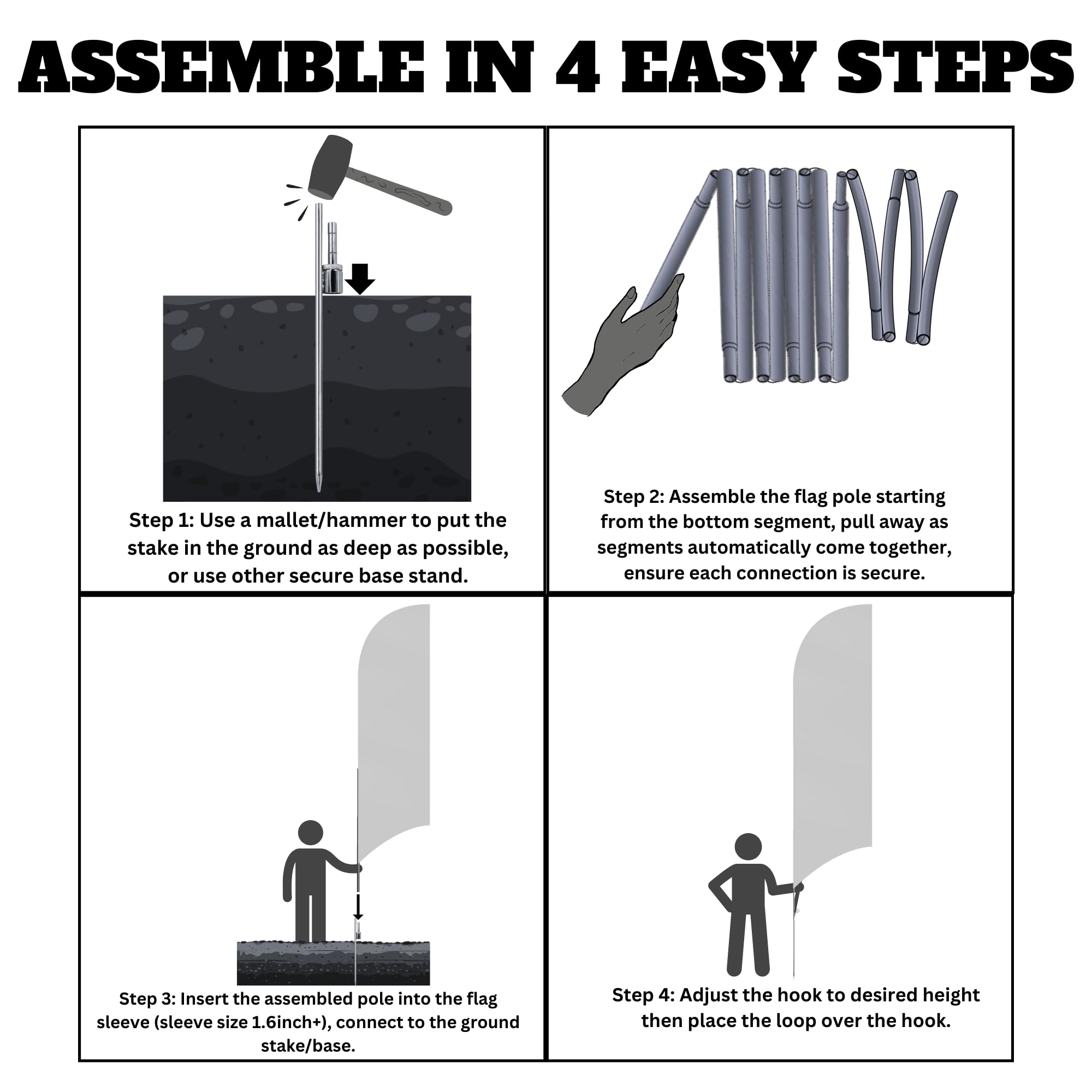 ASSEMBLE IN 4 EASY STEPS

Step 1: Use a mallet/hammer to put the stake in the ground as deep as possible, or use other secure base stand.

Step 2: Assemble the flag pole starting from the bottom segment, pull away as segments automatically come together, ensure each connection is secure.

Step 3: Insert the assembled pole into the flag sleeve (sleeve size 1.6inch+), connect to the ground stake/base.

Step 4: Adjust the hook to desired height then place the loop over the hook.