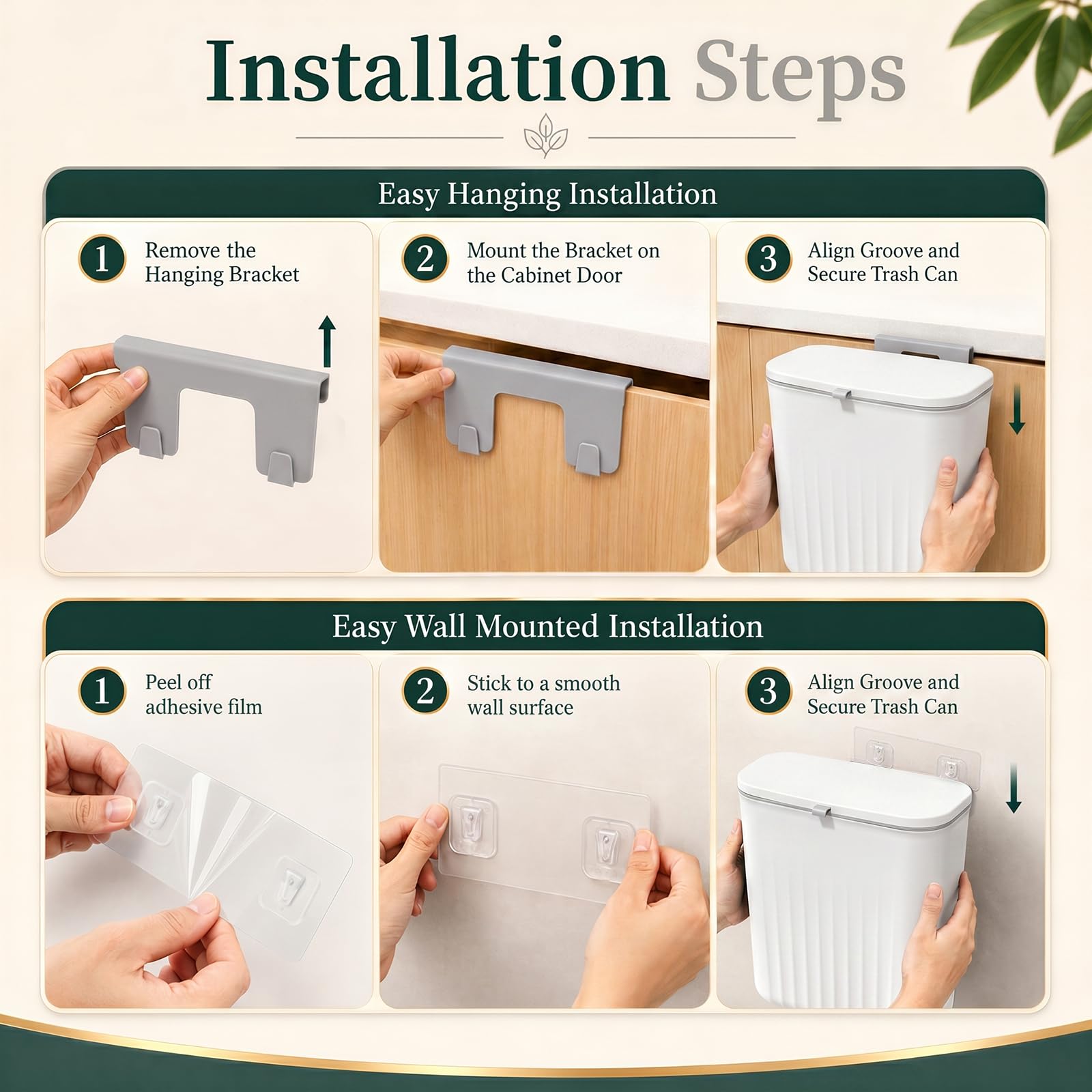 Installation Steps

Easy Hanging Installation

1 Remove the Hanging Bracket

2 Mount the Bracket on the Cabinet Door

3 Align Groove and Secure Trash Can

Easy Wall Mounted Installation

1 Peel off adhesive film

2 Stick to a smooth wall surface

3 Align Groove and Secure Trash Can