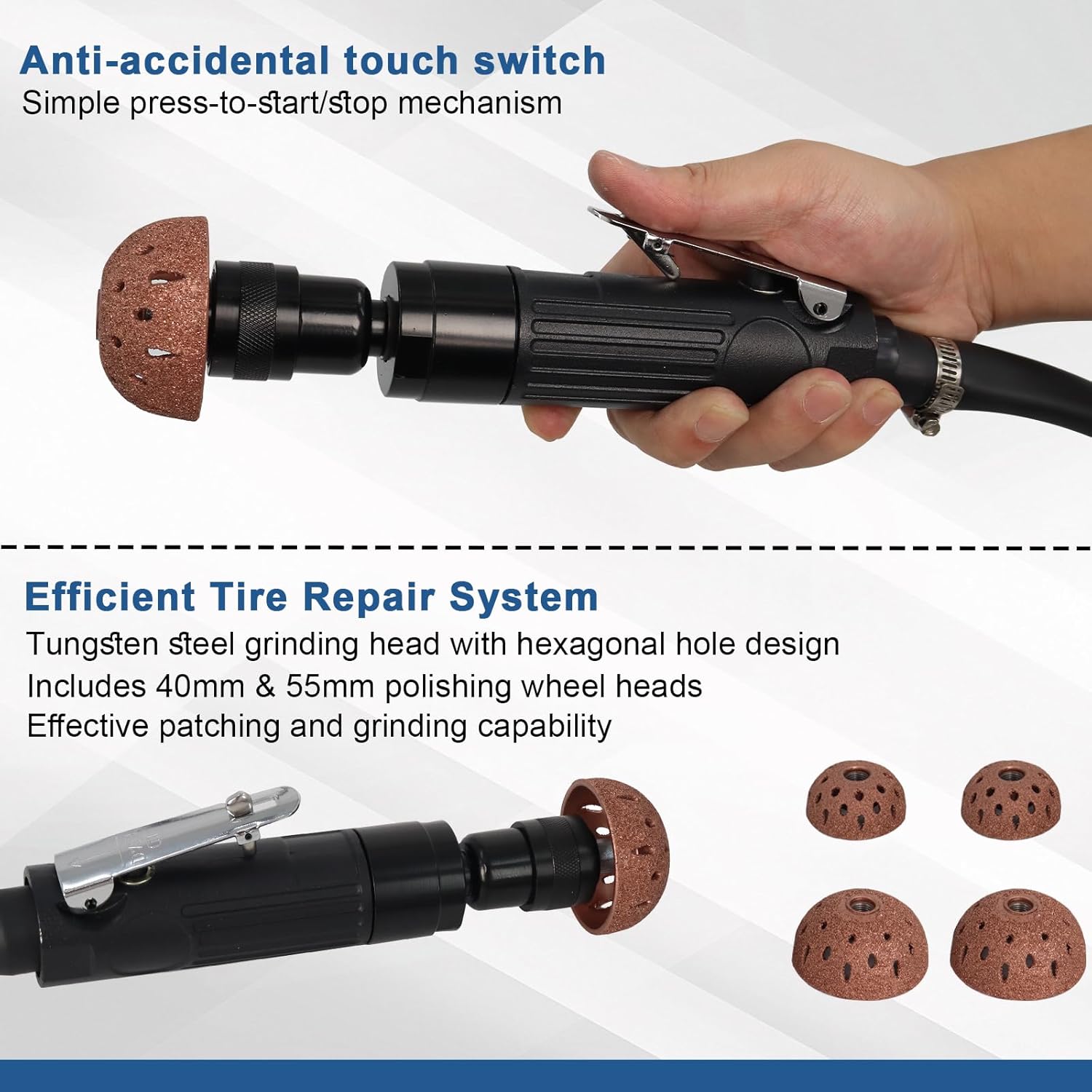 Anti-accidental touch switch
Simple press-to-start/stop mechanism

Efficient Tire Repair System
Tungsten steel grinding head with hexagonal hole design
Includes 40mm & 55mm polishing wheel heads
Effective patching and grinding capability