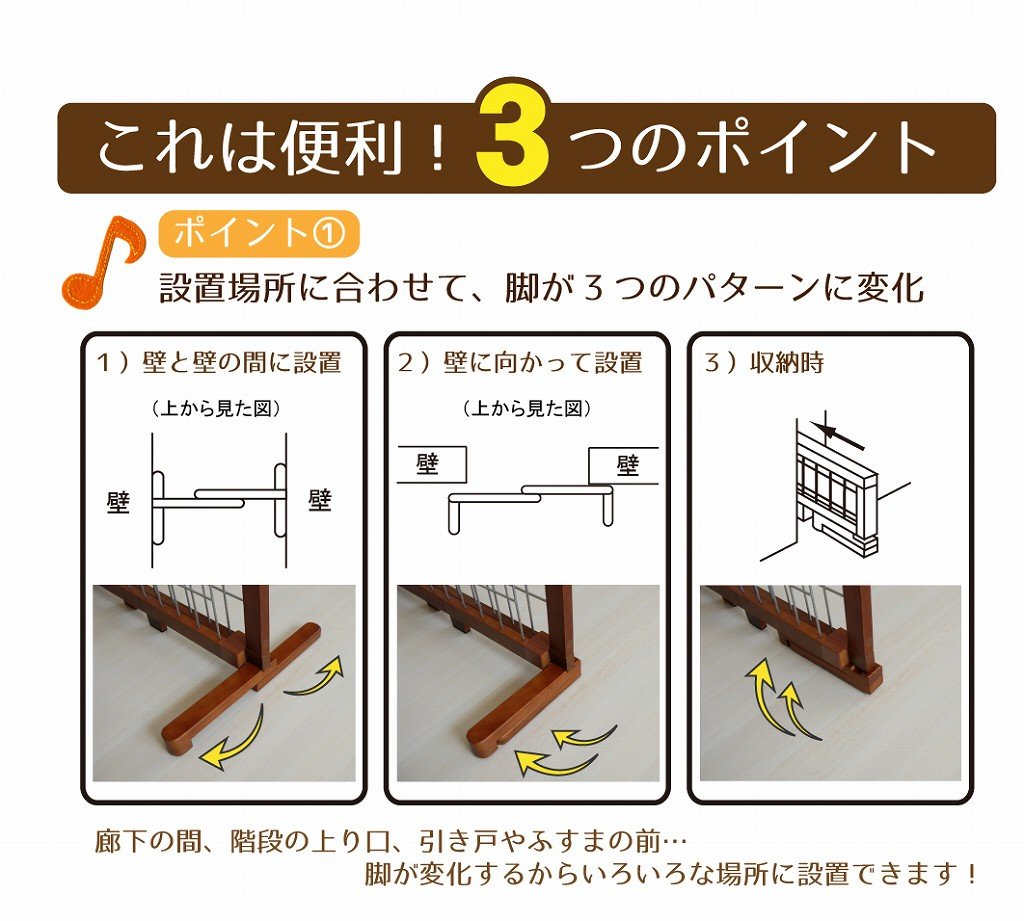 これは便利！3つのポイント

ポイント①
設置場所に合わせて、脚が３つのパターンに変化

１）壁と壁の間に設置
（上から見た図）
壁
壁

２）壁に向かって設置
（上から見た図）
壁
壁

３）収納時

廊下の間、階段の上り口、引き戸やふすまの前…
脚が変化するからいろいろな場所に設置できます！