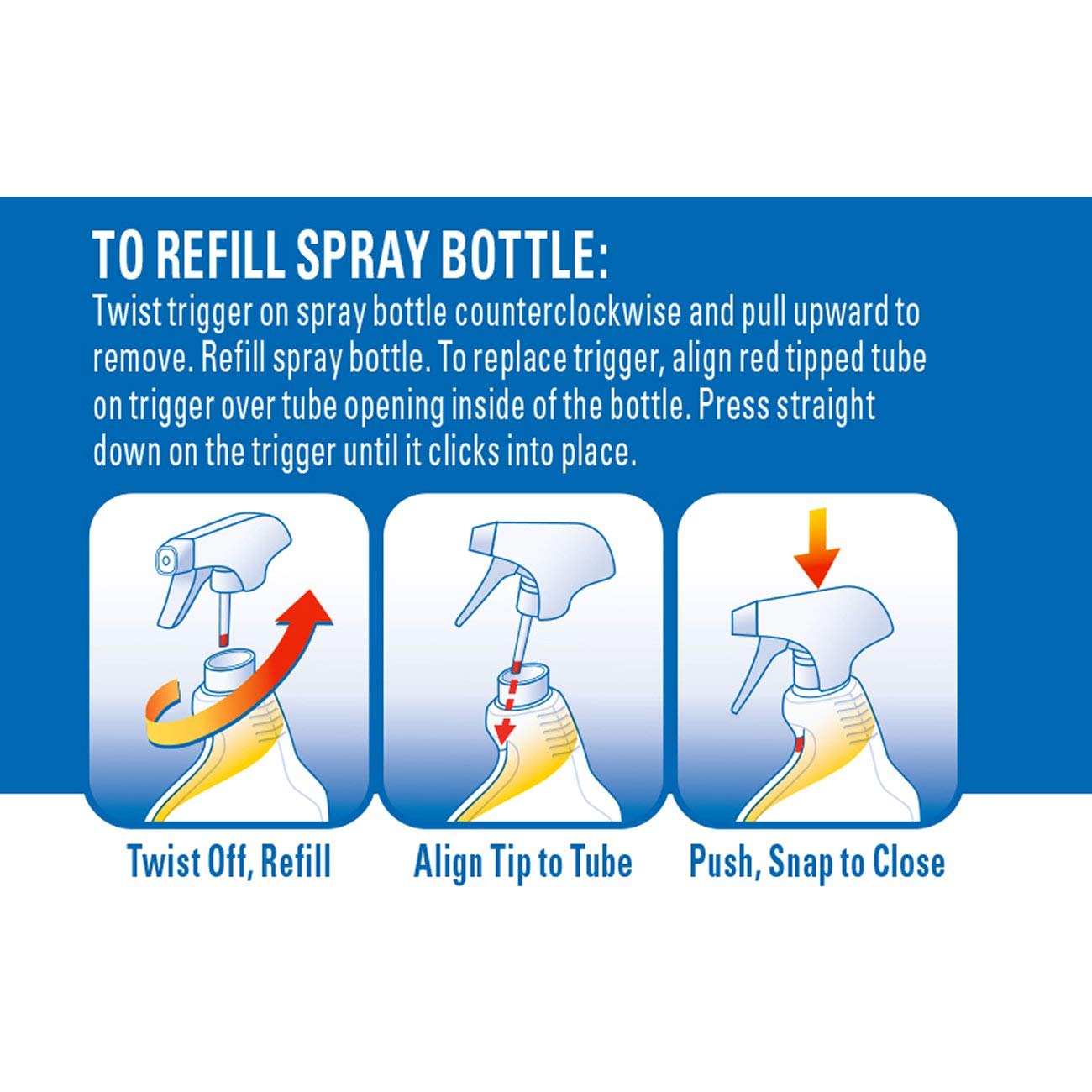 TO REFILL SPRAY BOTTLE:
Twist trigger on spray bottle counterclockwise and pull upward to remove. Refill spray bottle. To replace trigger, align red tipped tube on trigger over tube opening inside of the bottle. Press straight down on the trigger until it clicks into place.

Twist Off, Refill

Align Tip to Tube

Push, Snap to Close