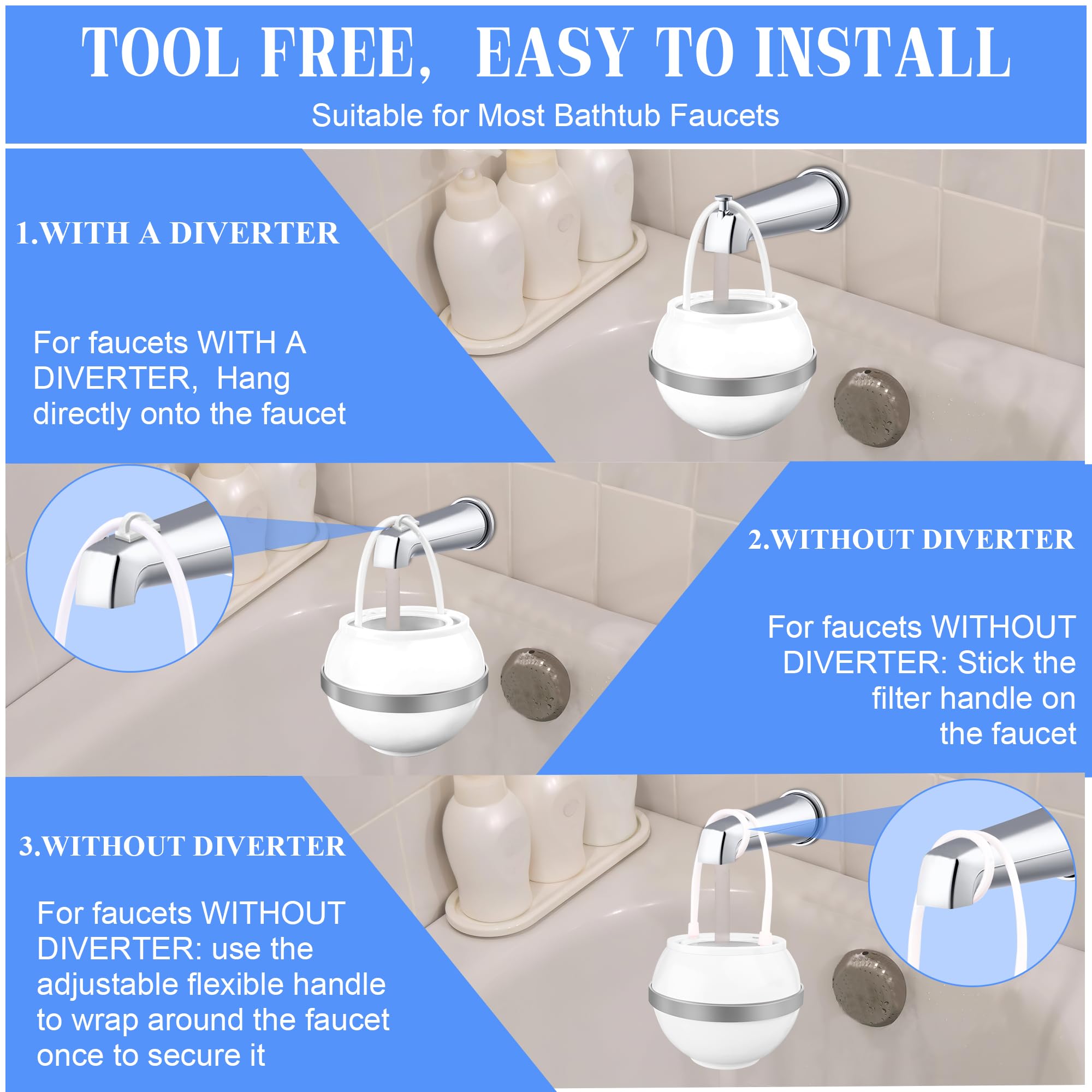 TOOL FREE, EASY TO INSTALL

Suitable for Most Bathtub Faucets

1.WITH A DIVERTER

For faucets WITH A DIVERTER, Hang directly onto the faucet

2.WITHOUT DIVERTER

For faucets WITHOUT DIVERTER: Stick the filter handle on the faucet

3.WITHOUT DIVERTER

For faucets WITHOUT DIVERTER: use the adjustable flexible handle to wrap around the faucet once to secure it