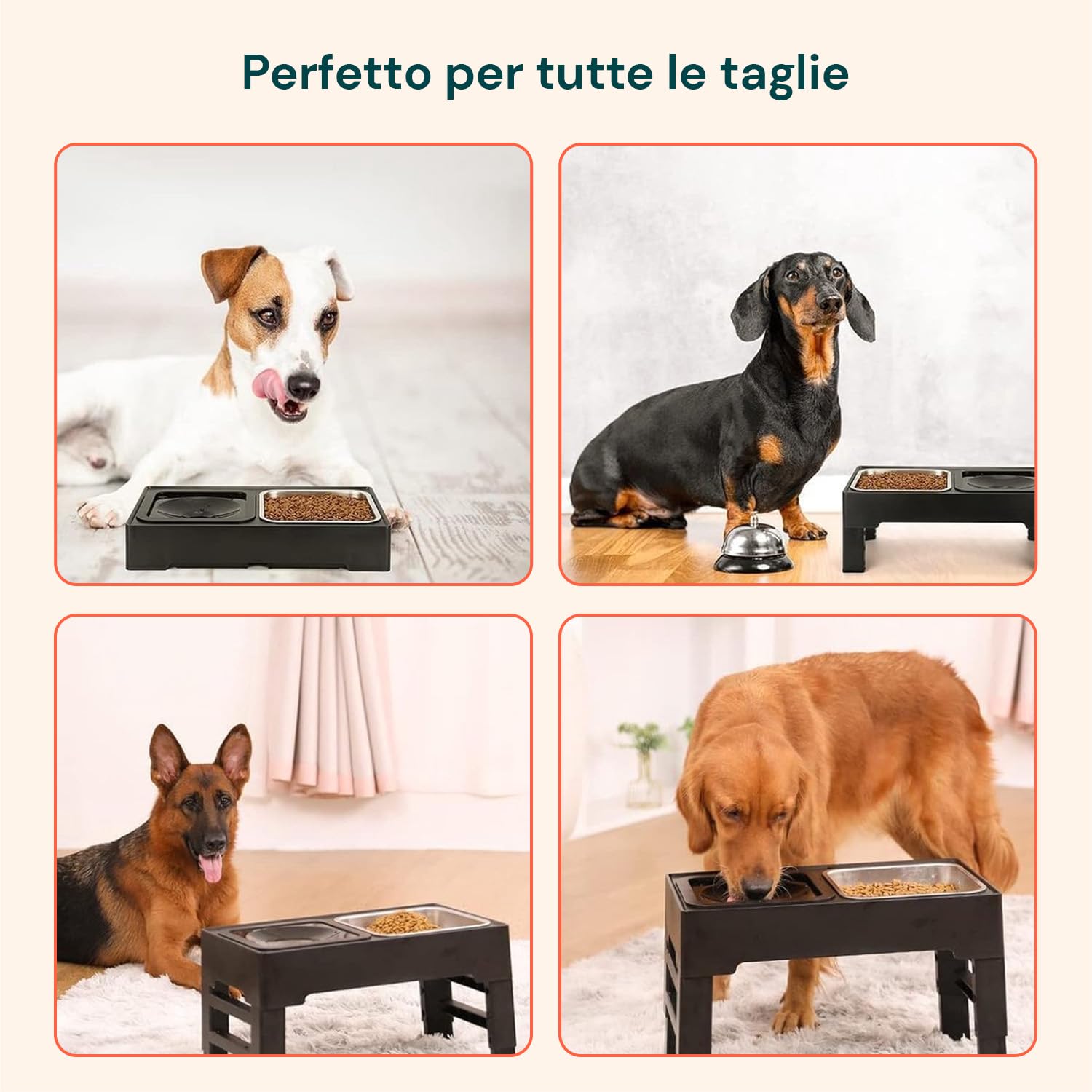 Perfetto per tutte le taglie