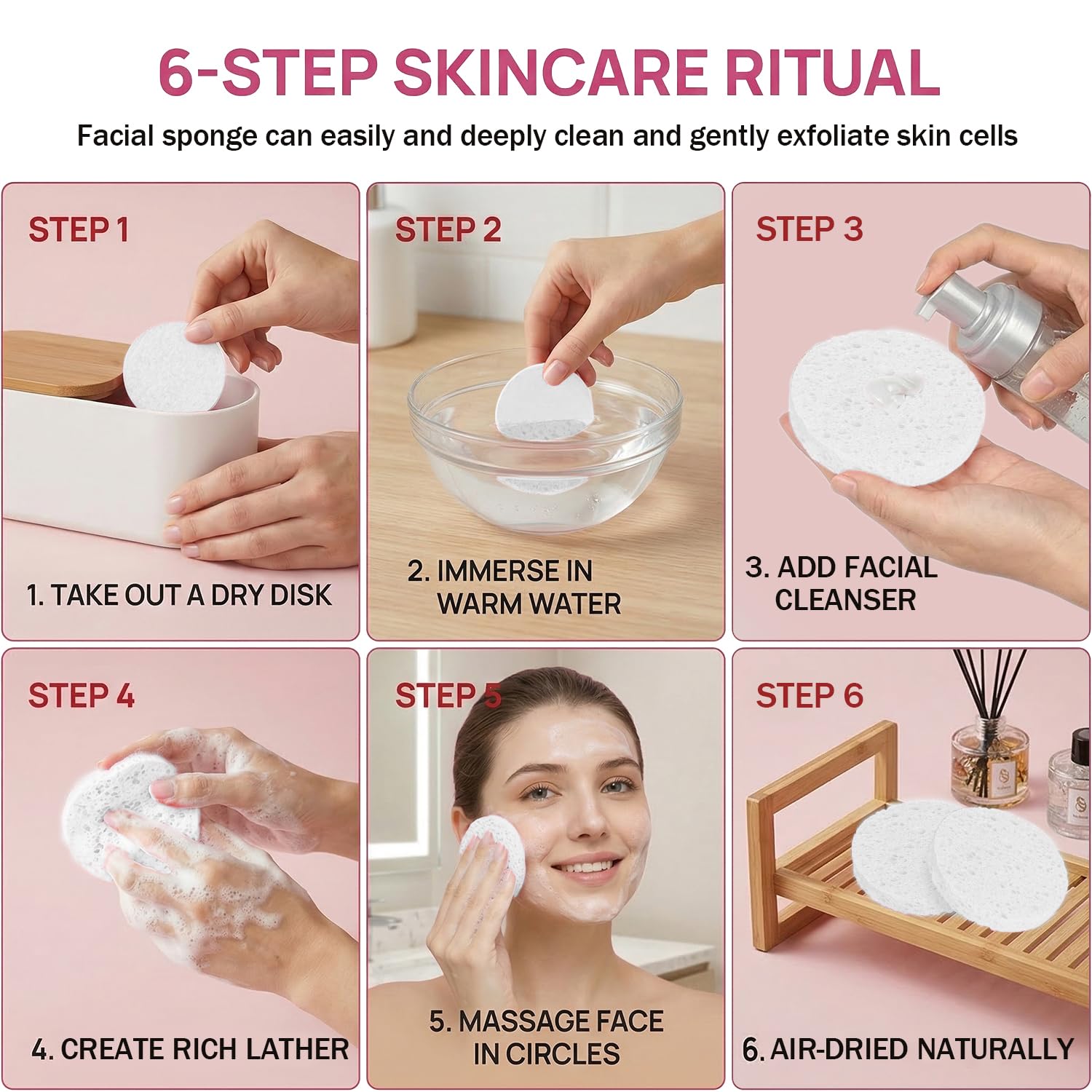 6-STEP SKINCARE RITUAL

Facial sponge can easily and deeply clean and gently exfoliate skin cells

STEP 1

1. TAKE OUT A DRY DISK

STEP 2

2. IMMERSE IN WARM WATER

STEP 3

3. ADD FACIAL CLEANSER

STEP 4

4. CREATE RICH LATHER

STEP 5

5. MASSAGE FACE IN CIRCLES

STEP 6

6. AIR-DRIED NATURALLY