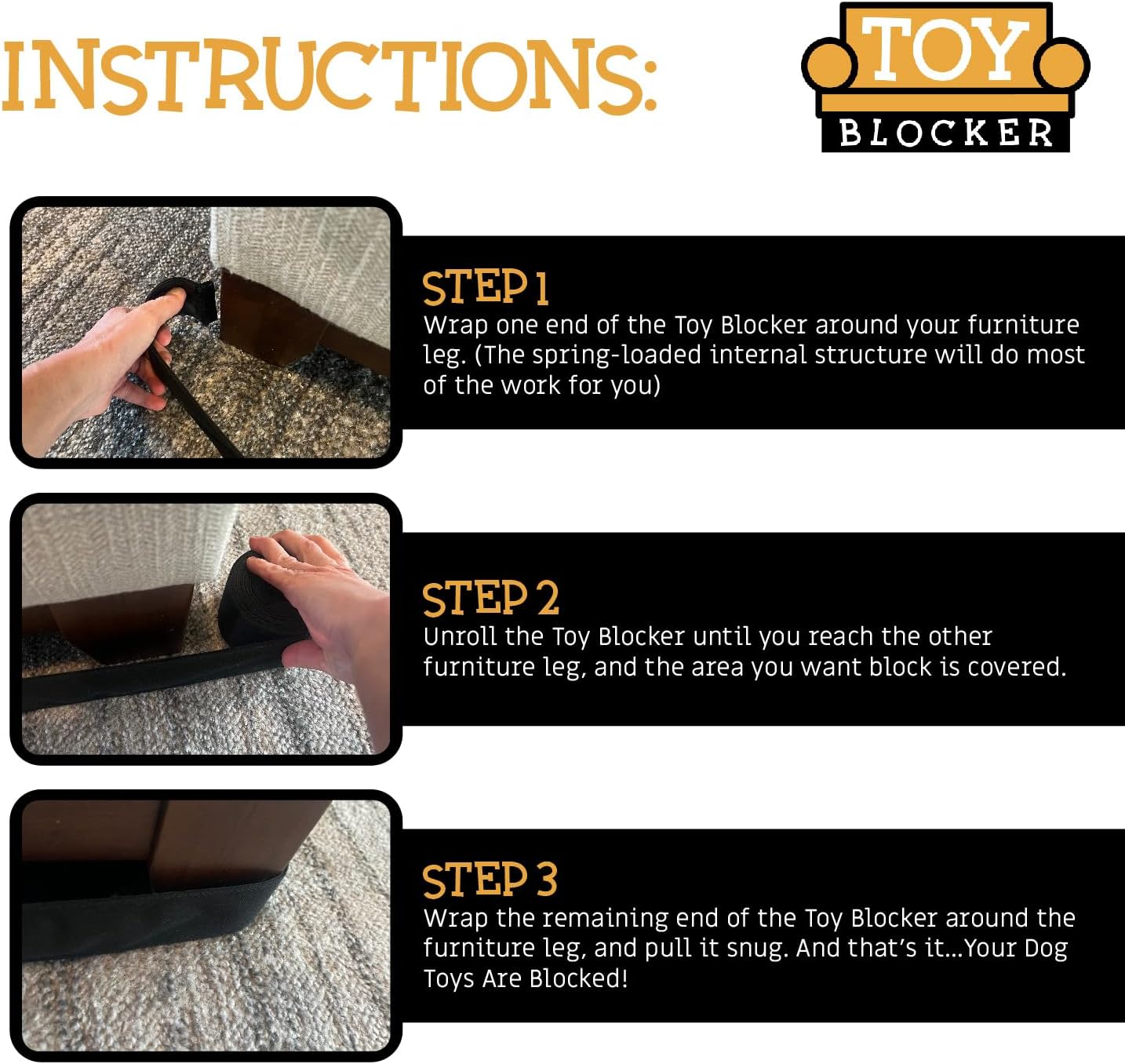 INSTRUCTIONS:

TOY
BLOCKER

STEP 1
Wrap one end of the Toy Blocker around your furniture leg. (The spring-loaded internal structure will do most of the work for you)

STEP 2
Unroll the Toy Blocker until you reach the other furniture leg, and the area you want block is covered.

STEP 3
Wrap the remaining end of the Toy Blocker around the furniture leg, and pull it snug. And that's it...Your Dog Toys Are Blocked!