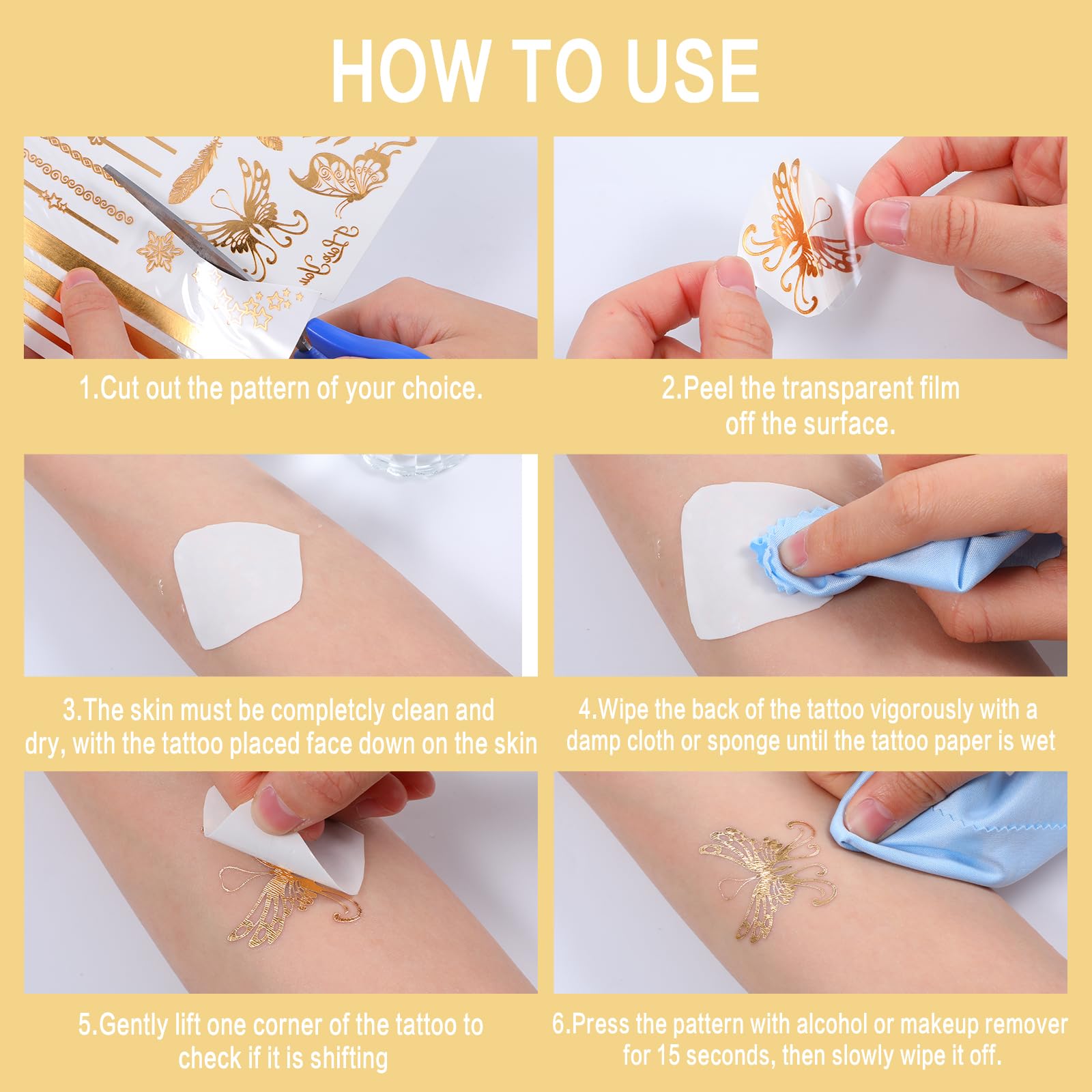 HOW TO USE

1.Cut out the pattern of your choice.

2.Peel the transparent film off the surface.

3.The skin must be completcly clean and dry, with the tattoo placed face down on the skin

4.Wipe the back of the tattoo vigorously with a damp cloth or sponge until the tattoo paper is wet

5.Gently lift one corner of the tattoo to check if it is shifting

6.Press the pattern with alcohol or makeup remover for 15 seconds, then slowly wipe it off.