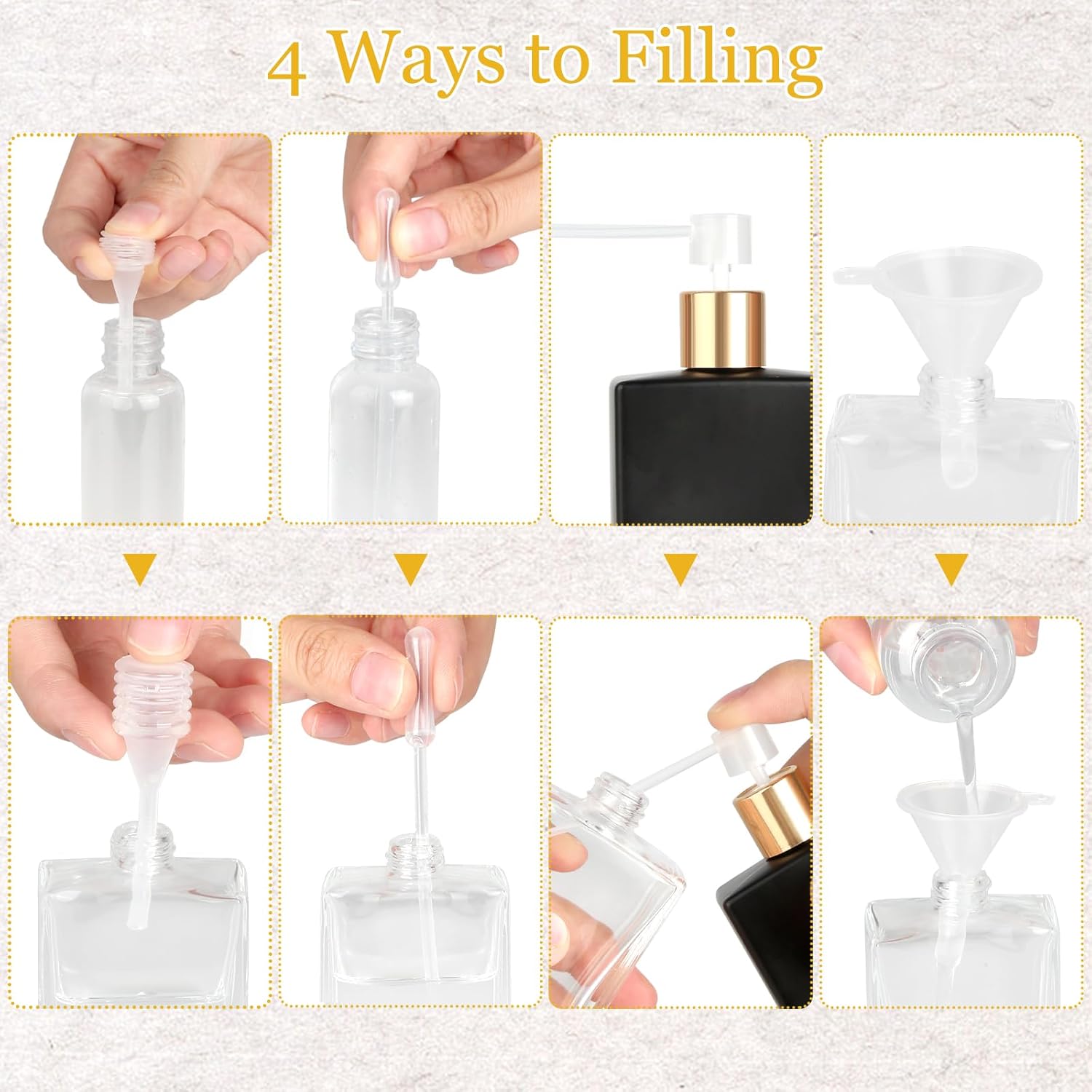 4 Ways to Filling