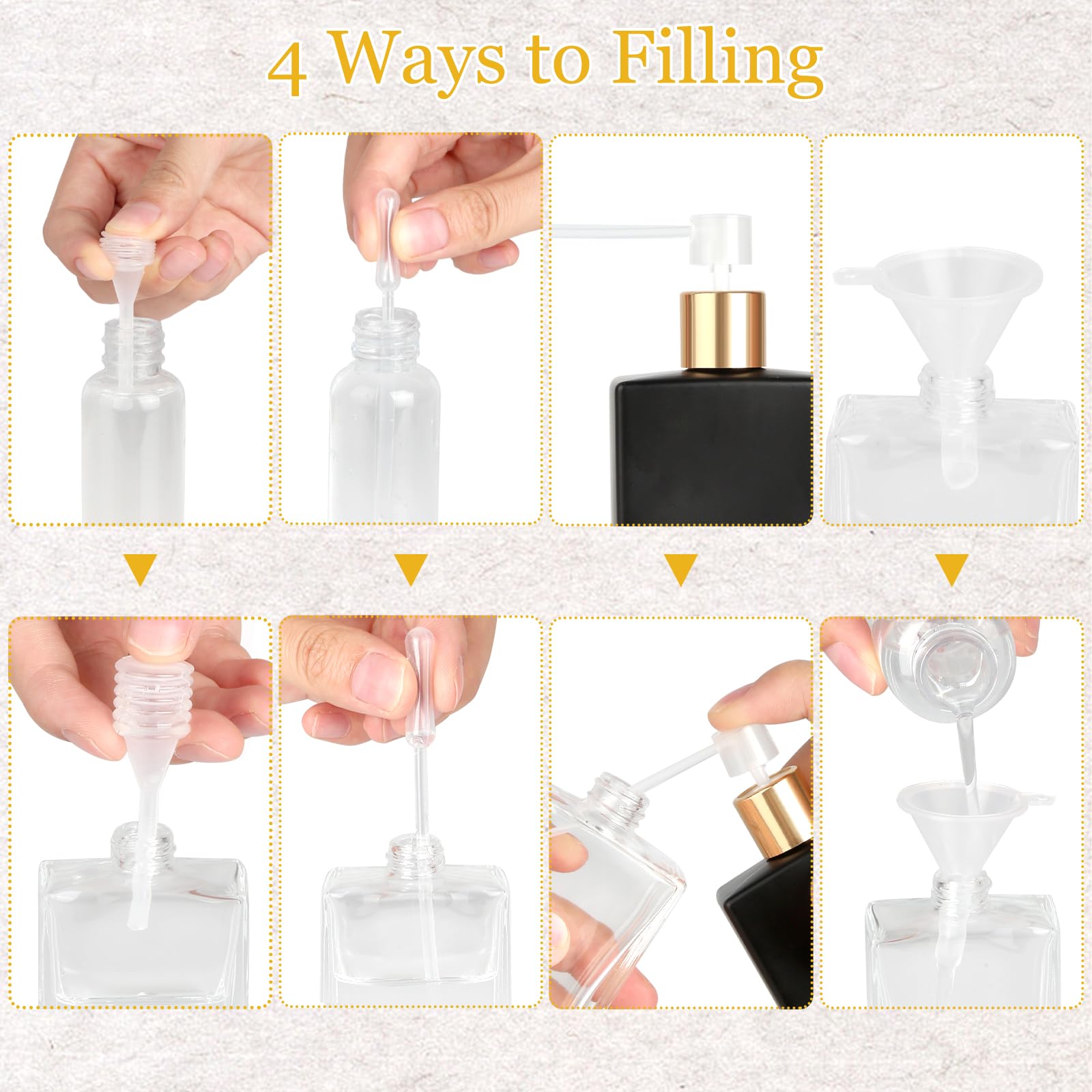 4 Ways to Filling