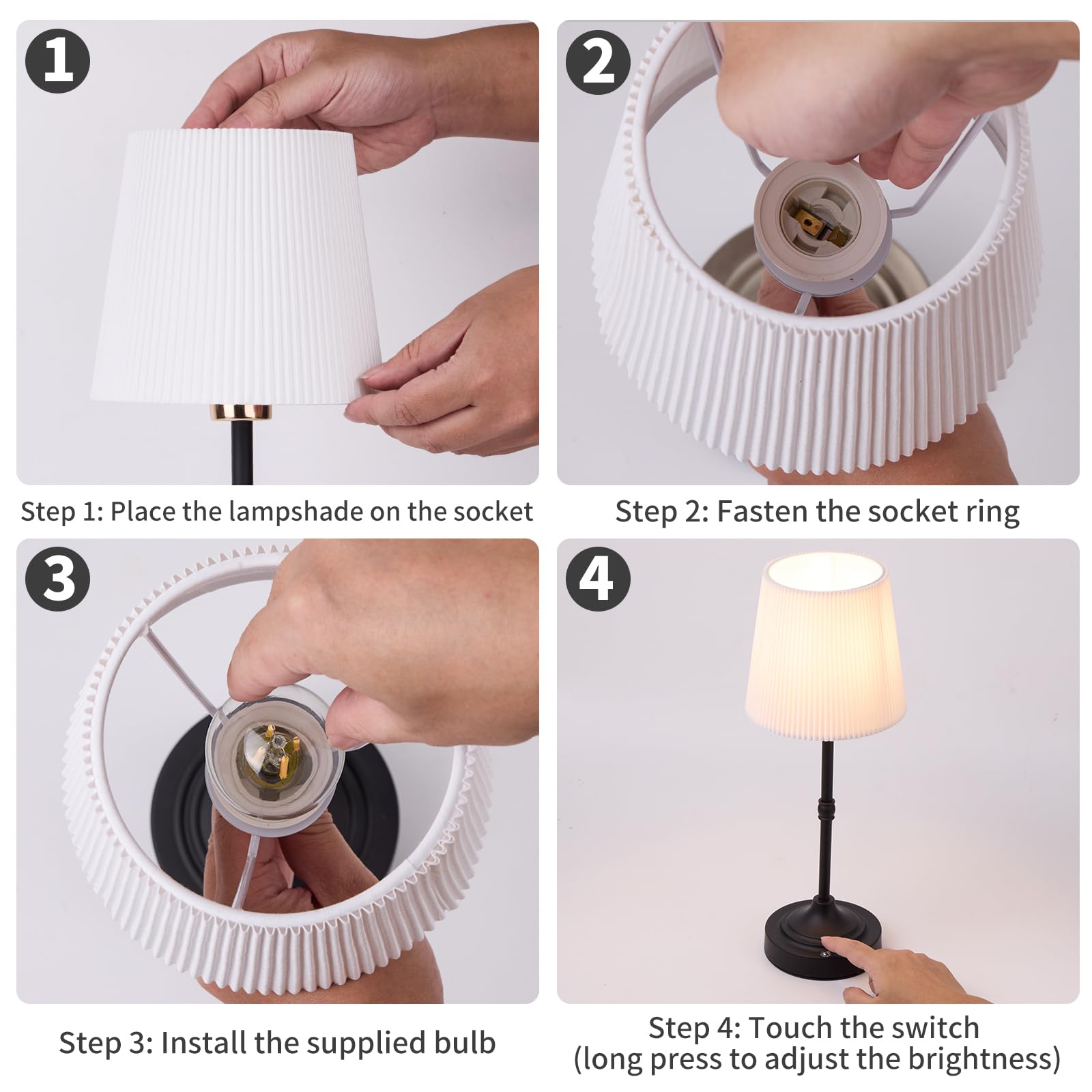 1

Step 1: Place the lampshade on the socket

2

Step 2: Fasten the socket ring

3

Step 3: Install the supplied bulb

4

Step 4: Touch the switch
(long press to adjust the brightness)